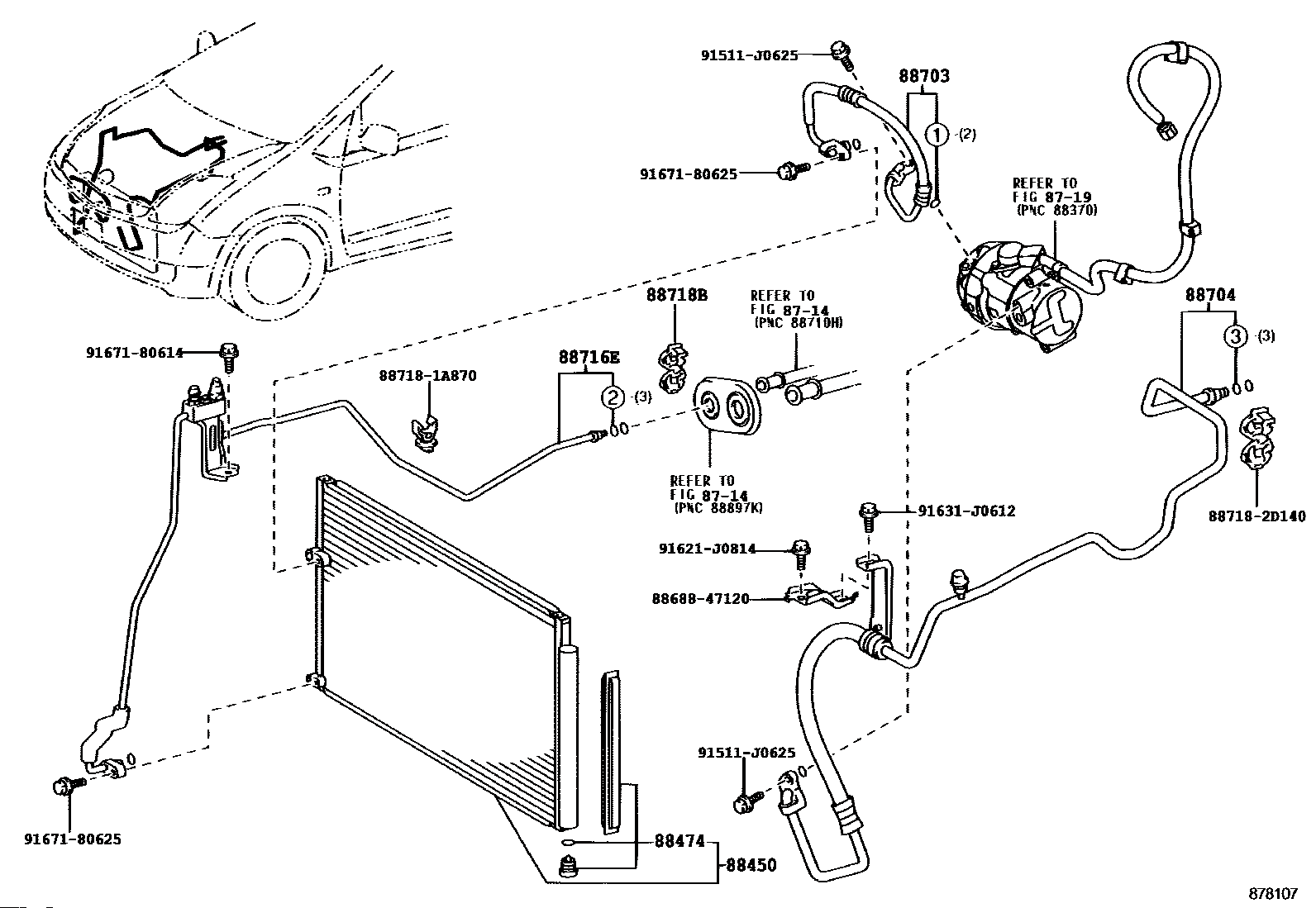 91511-J0625

88703

1 (2)

91671-80625

REFER TO
FIG 87-19
(PNC 88370)

88718B

REFER TO
FIG 87-14
(PNC 88710H)

88704

3 (3)

91671-80614

88718-1A870

88716E

2 (3)

REFER TO
FIG 87-14
(PNC 88897K)

91631-J0612

88718-2D140

91621-J0814

88688-47120

91511-J0625

91671-80625

88474

88450

878107