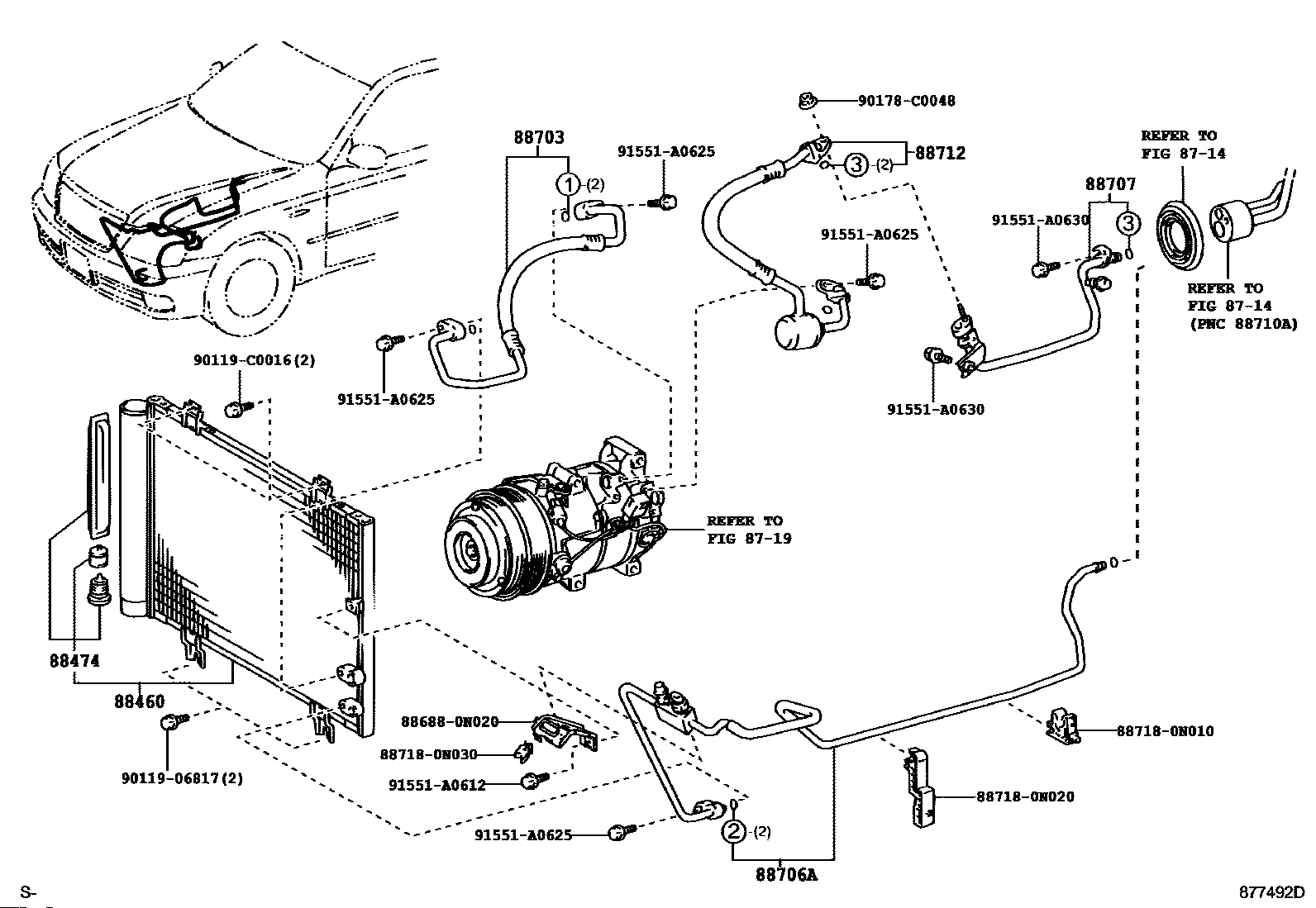 90178-C0048

88703

91551-A0625

1 (2)

88712

3 (2)

REFER TO
FIG 87-14

88707

91551-A0630

3

91551-A0625

REFER TO
FIG 87-14
(PNC 88710A)

90119-C0016(2)

91551-A0625

91551-A0630

REFER TO
FIG 87-19

88474

88460

88688-0N020

88718-0N030

91551-A0612

90119-06817(2)

91551-A0625

2 (2)

88706A

88718-0N010

88718-0N020

S-

877492D