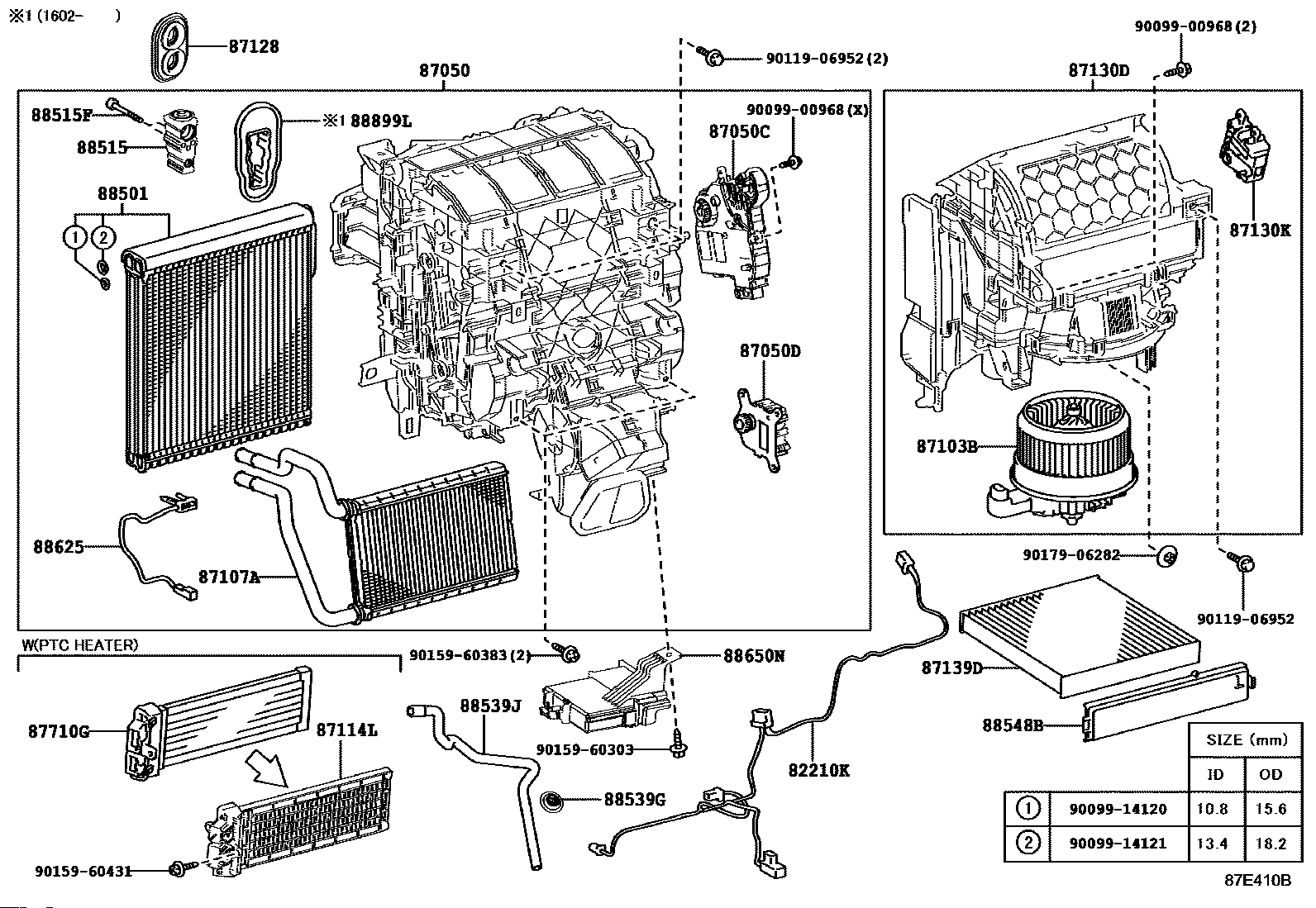 ※1 (1602-　　)

87128

87050

90119-06952 (2)

90099-00968 (2)

87130D

88515F

88515

※1 88899L

90099-00968 (X)

87050C

88501

1

2

87130K

87050D

87103B

88625

87107A

90179-06282

90119-06952

W(PTC HEATER)

90159-60383 (2)

88650N

87139D

87710G

87114L

88539J

90159-60303

88548B

82210K

88539G

90159-60431

| | | SIZE (mm) | |
|---|---|---|---|
| | | ID | OD |
| 1 | 90099-14120 | 10.8 | 15.6 |
| 2 | 90099-14121 | 13.4 | 18.2 |

87E410B