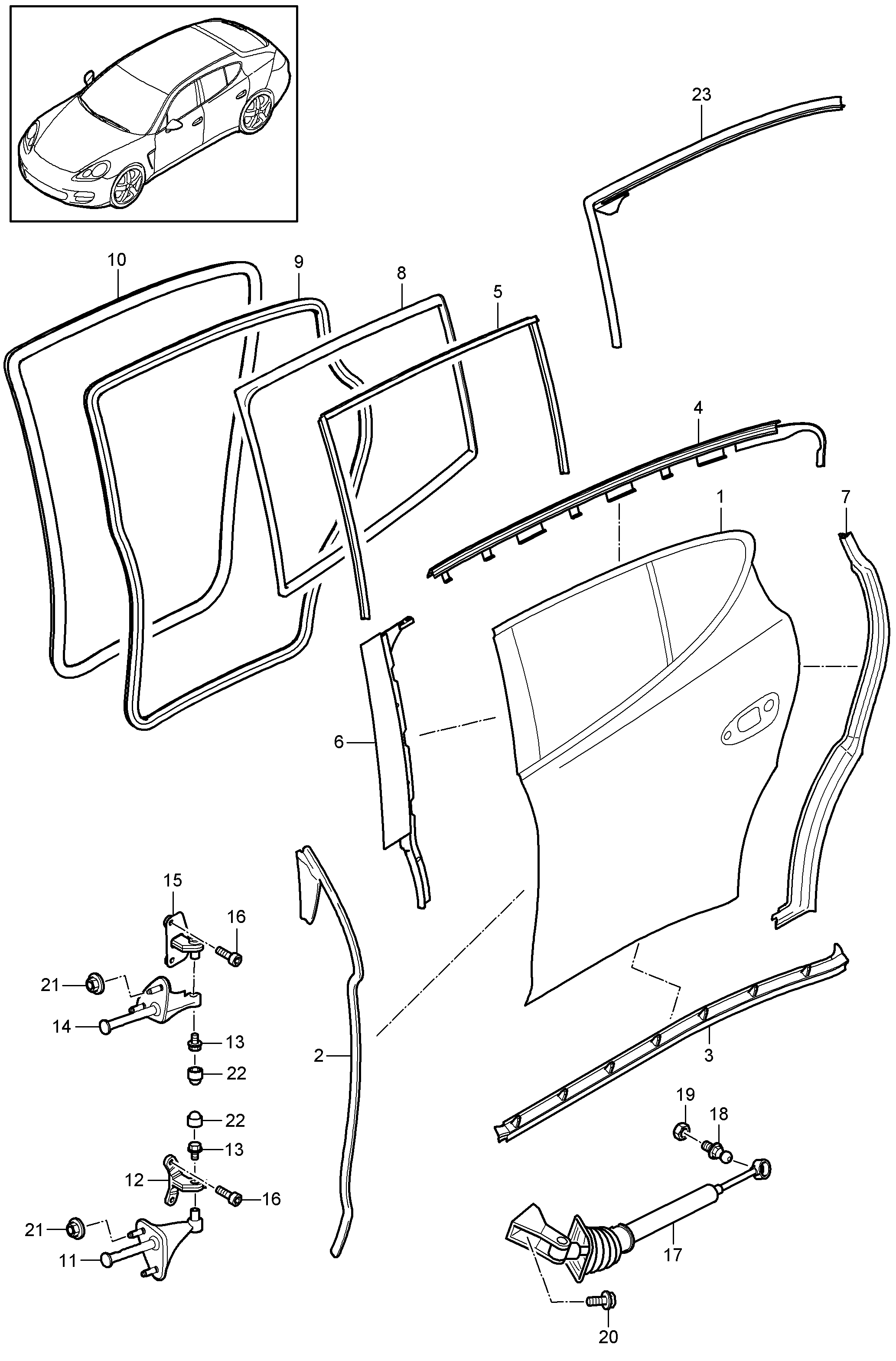 23
10
9
8
5
4
1
7
6
15
16
21
14
13
22
2
3
22
13
12
16
21
11
19
18
17
20