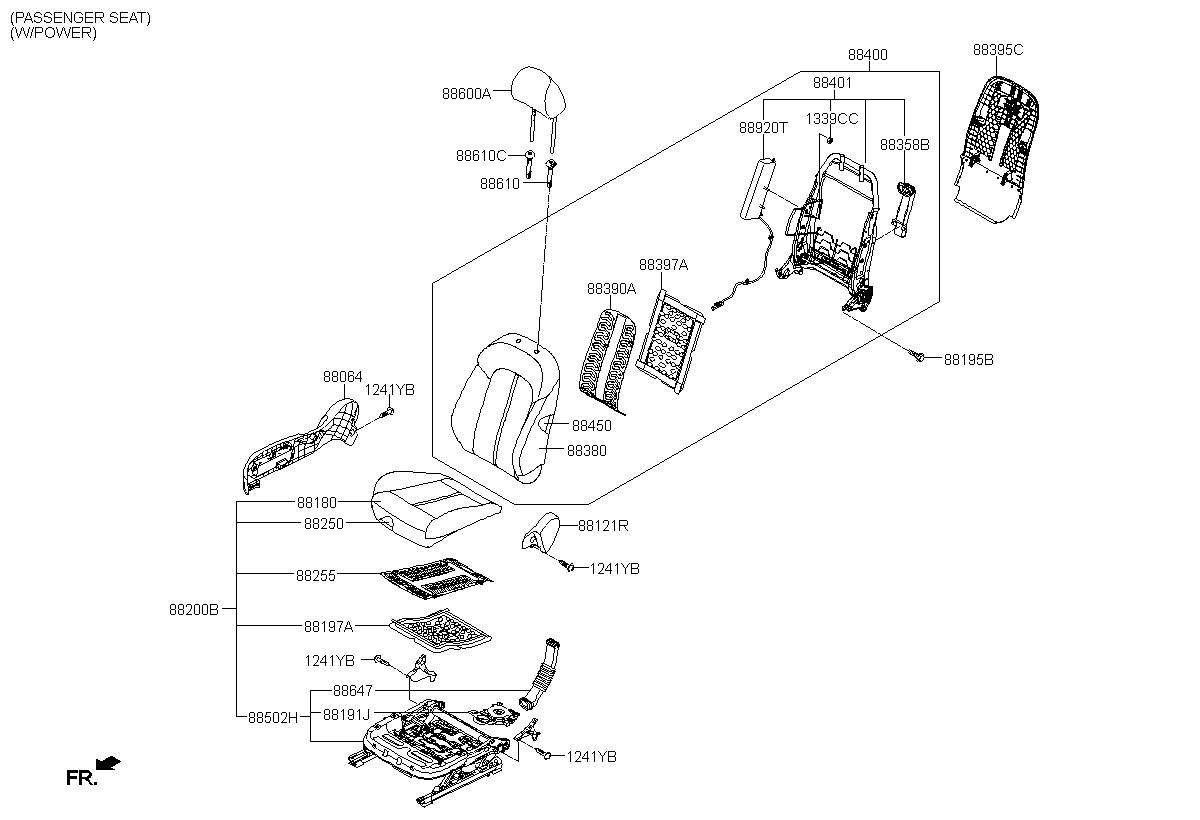 (PASSENGER SEAT)
(W/POWER)

88400
88395C
88401
88600A
88920T
1339CC
88358B
88610C
88610
88397A
88390A
88195B
88064
1241YB
88450
88380
88180
88250
88121R
1241YB
88255
88200B
88197A
1241YB
88647
88502H
88191J
1241YB
FR.