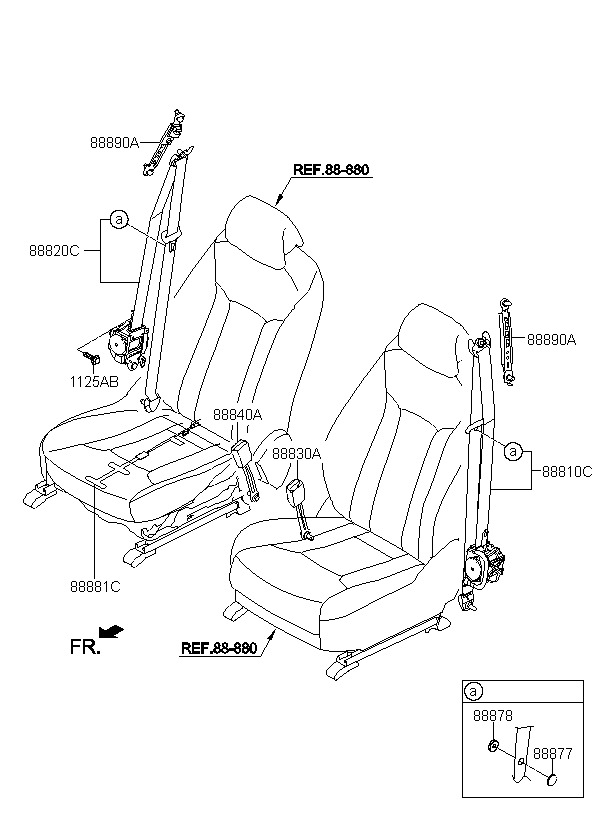 88890A

REF.88-880

a

88820C

88890A

1125AB

88840A

88830A

a

88810C

88881C

FR.

REF.88-880

a

88878

88877