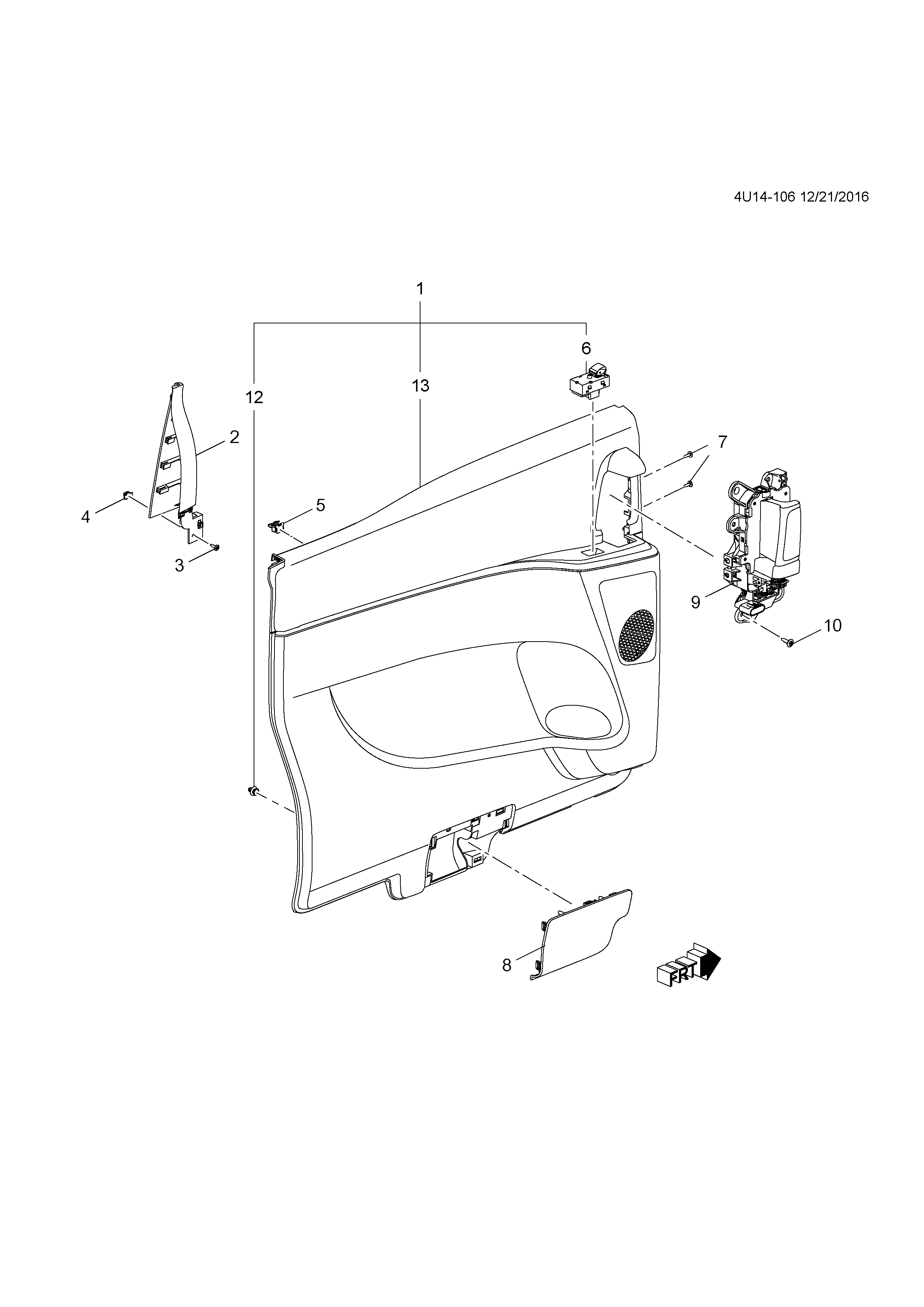 4U14-106 12/21/2016

1

6

12

13

2

7

4

5

3

9

10

8

FRT