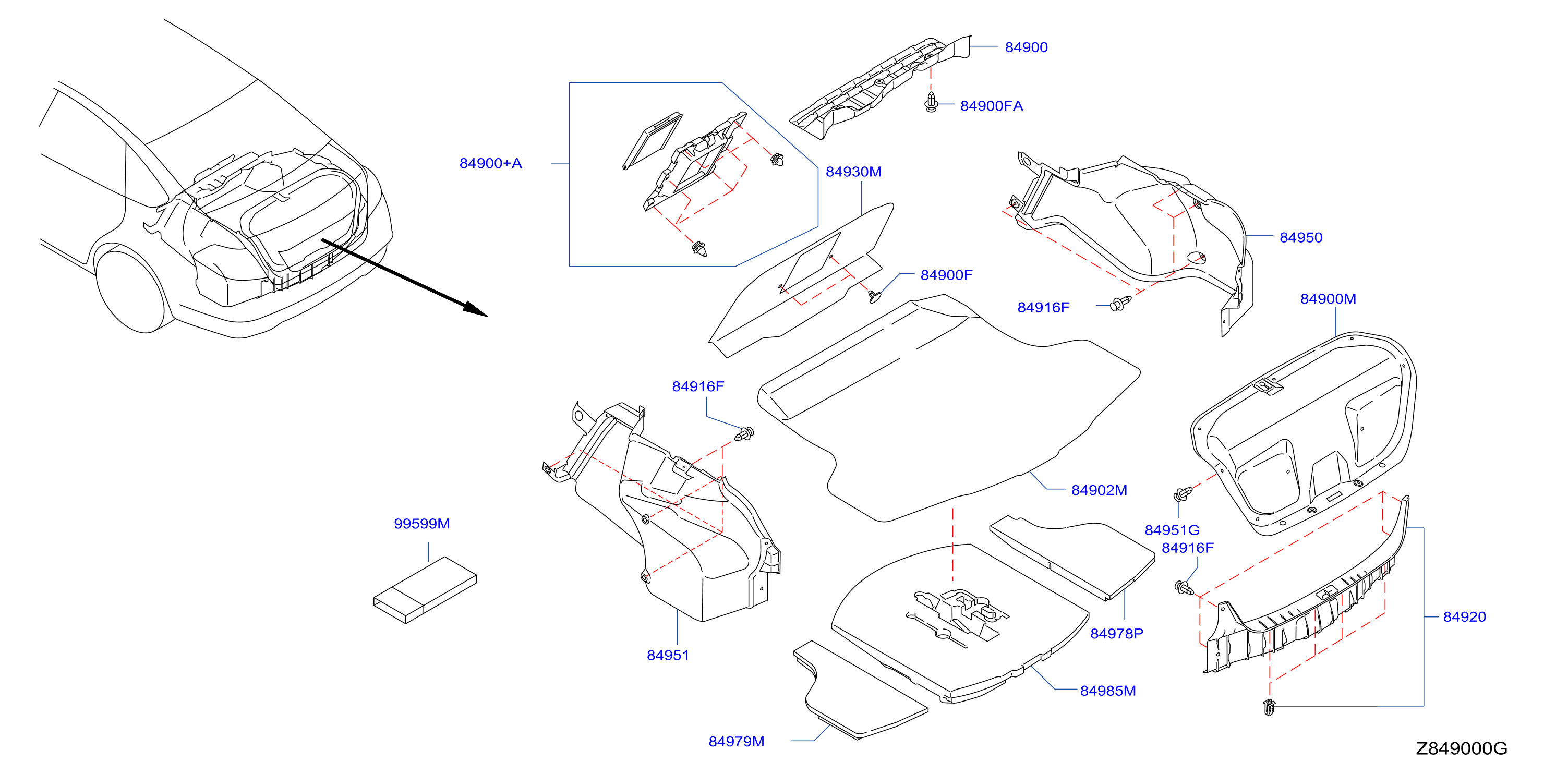 84900
84900FA
84900+A
84930M
84950
84900F
84916F
84900M
84916F
84902M
99599M
84951G
84916F
84920
84978P
84951
84985M
84979M
Z849000G