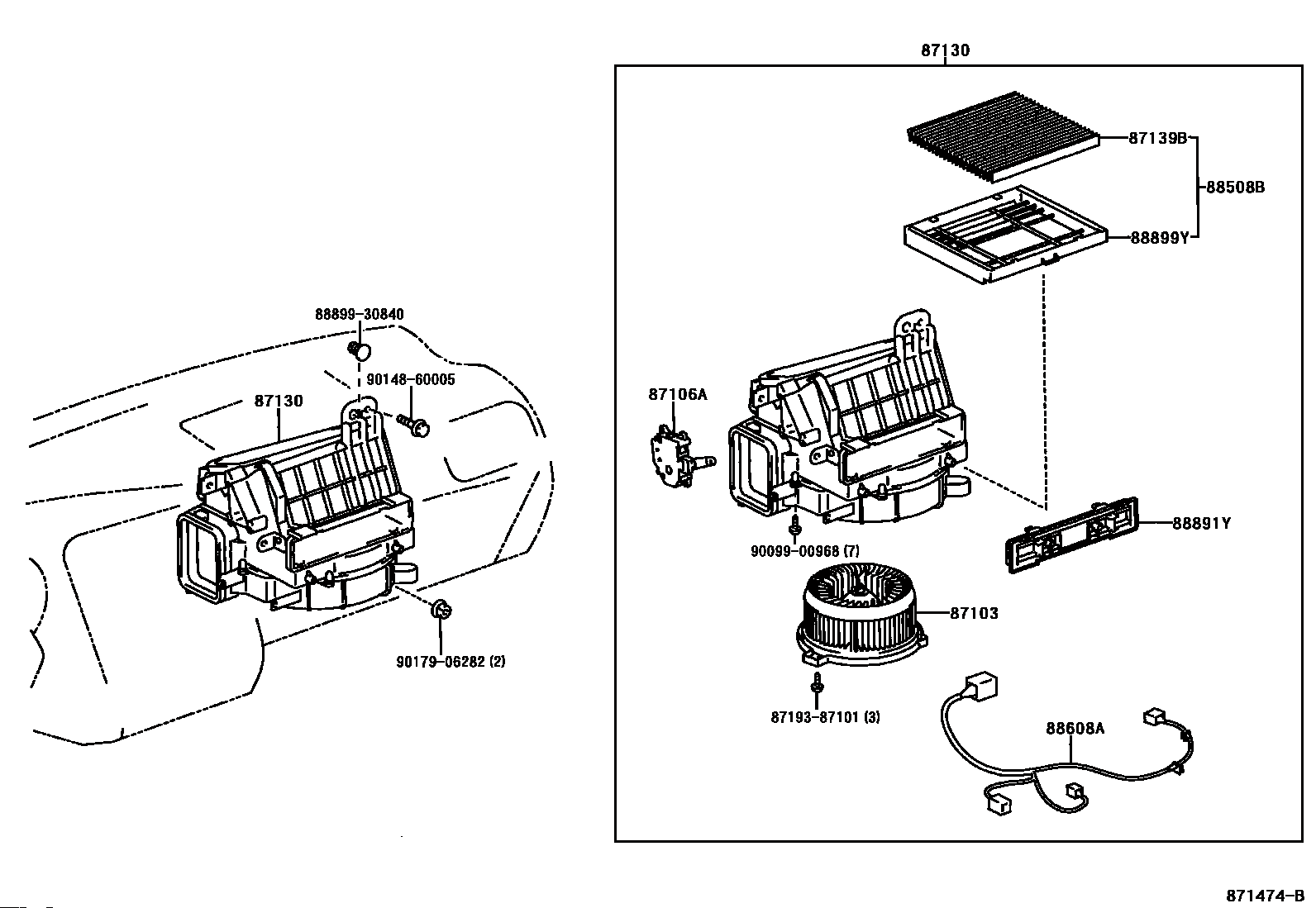 88899-30840
90148-60005
87130
90179-06282 (2)

87130
87139B
88508B
88899Y
87106A
90099-00968 (7)
88891Y
87103
87193-87101 (3)
88608A

871474-B