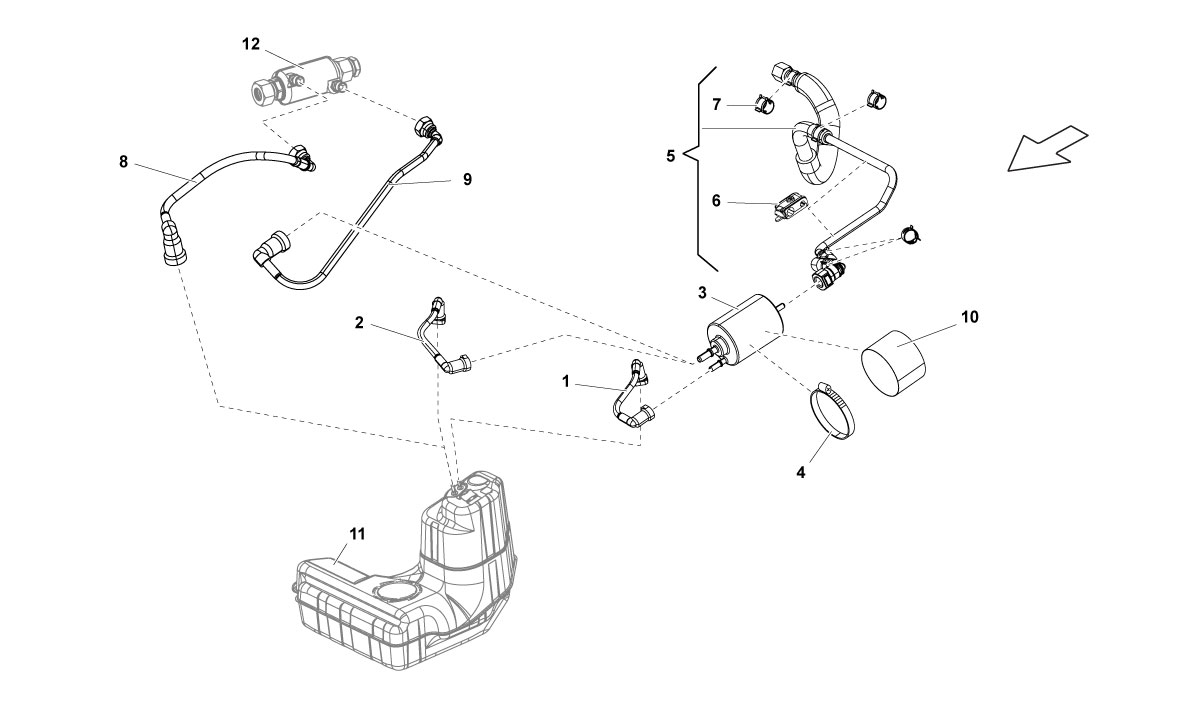 12
8
9
7
5
6
3
10
2
1
4
11