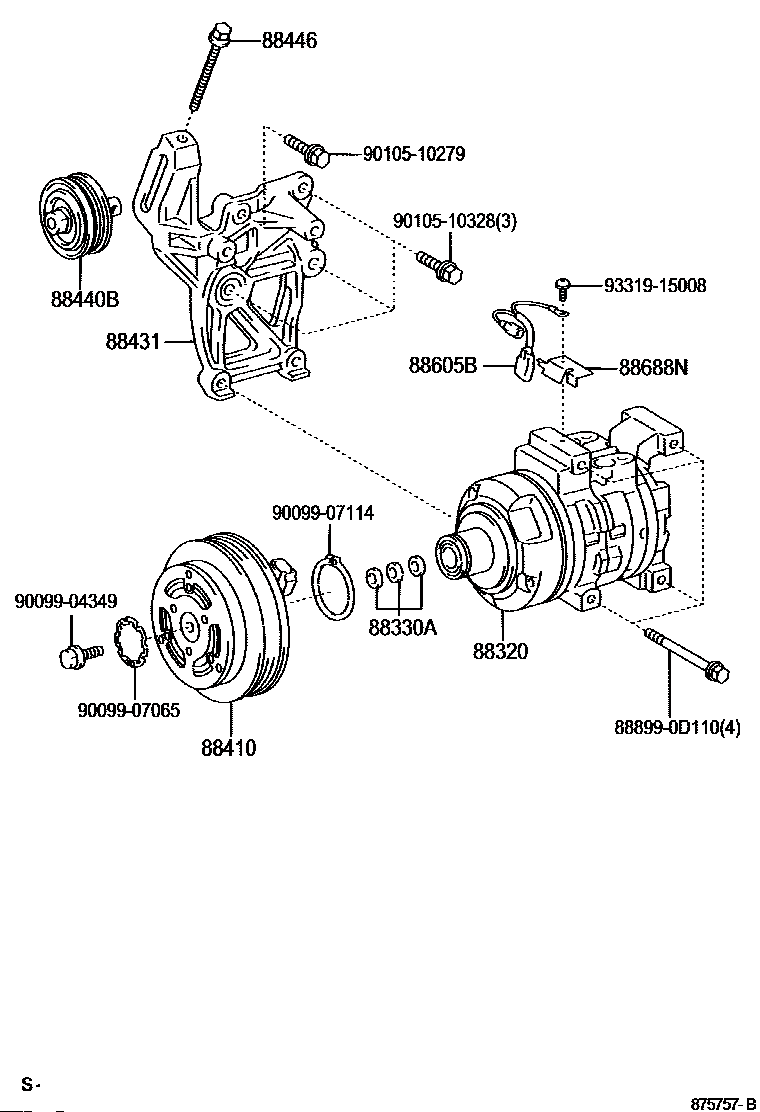 88446
90105-10279
90105-10328(3)
88440B
93319-15008
88431
88605B
88688N
90099-07114
90099-04349
88330A
88320
90099-07065
88410
88899-0D110(4)
S-
875757-B