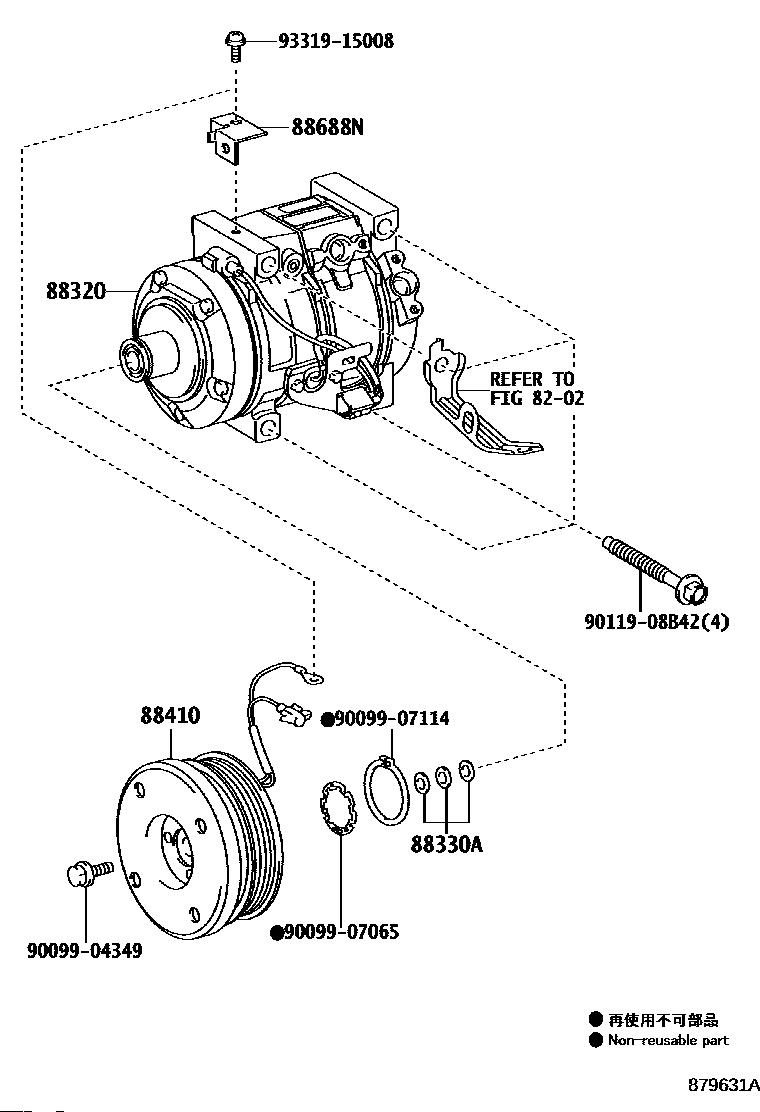 93319-15008

88688N

88320

REFER TO
FIG 82-02

90119-08B42(4)

88410

●90099-07114

88330A

90099-04349

●90099-07065

● 再使用不可部品
● Non-reusable part

879631A