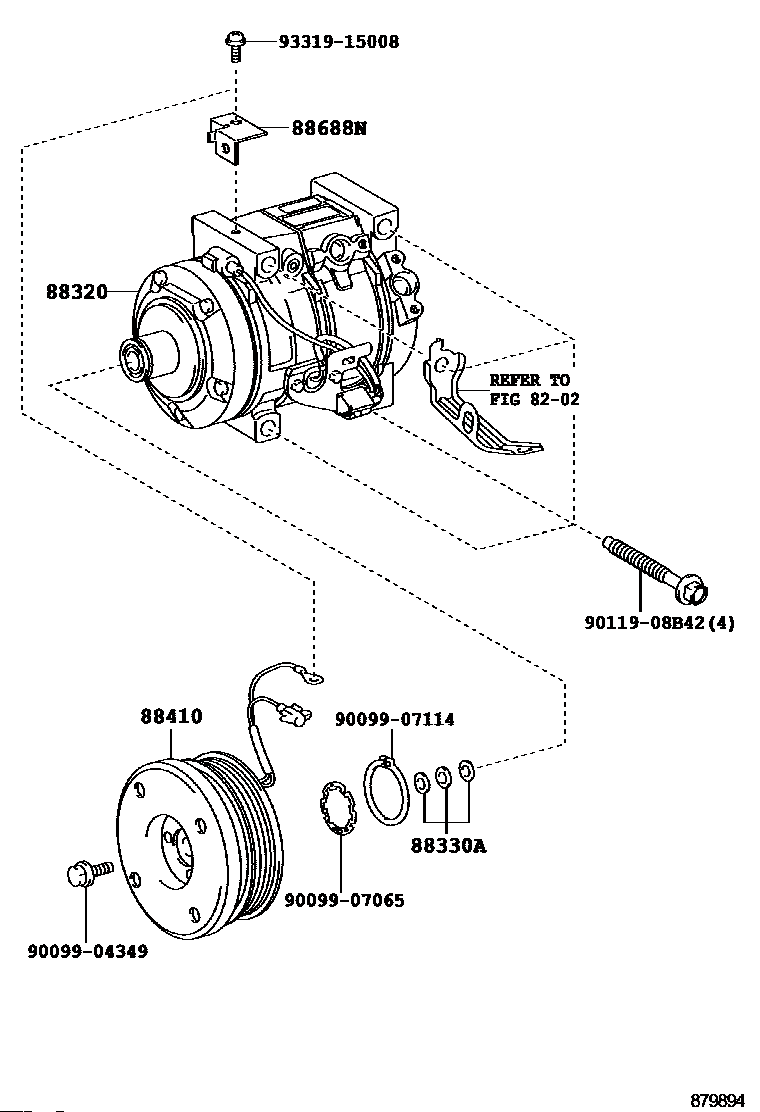 93319-15008
88688N
88320
REFER TO
FIG 82-02
90119-08B42(4)
88410
90099-07114
88330A
90099-07065
90099-04349
879894