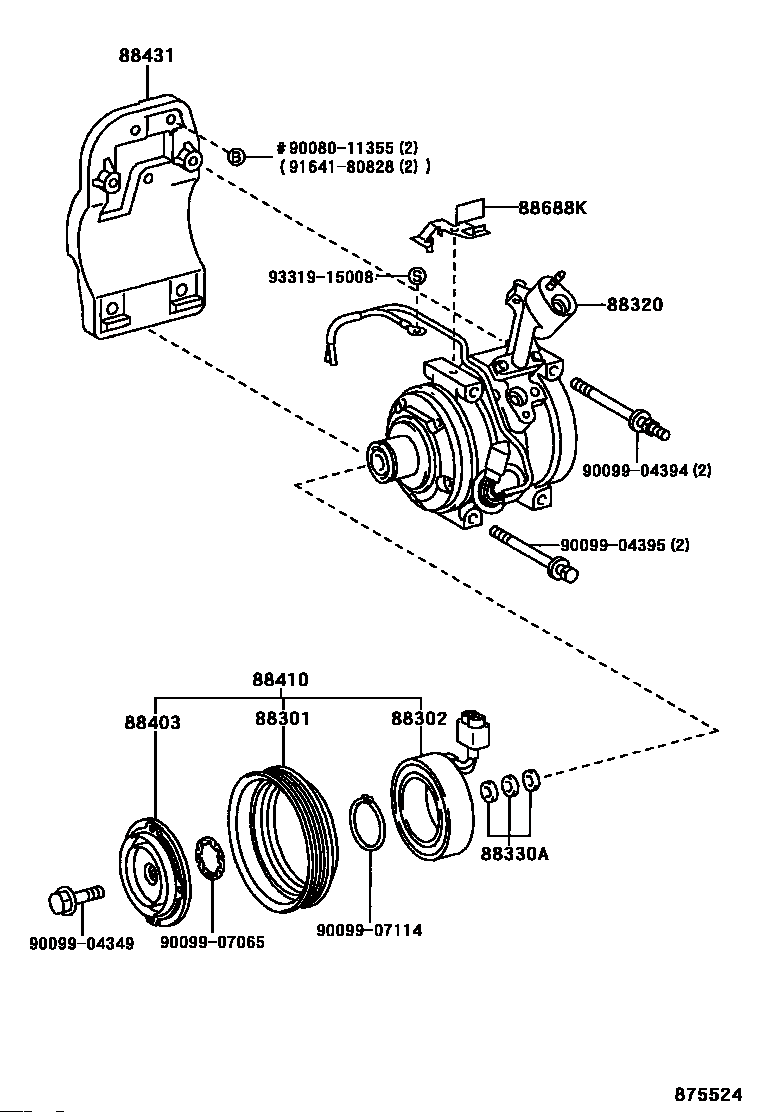 88431

B # 90080-11355 (2)
( 91641-80828 (2) )

88688K

93319-15008 S

88320

90099-04394 (2)

90099-04395 (2)

88410

88403

88301

88302

88330A

90099-04349

90099-07065

90099-07114

875524