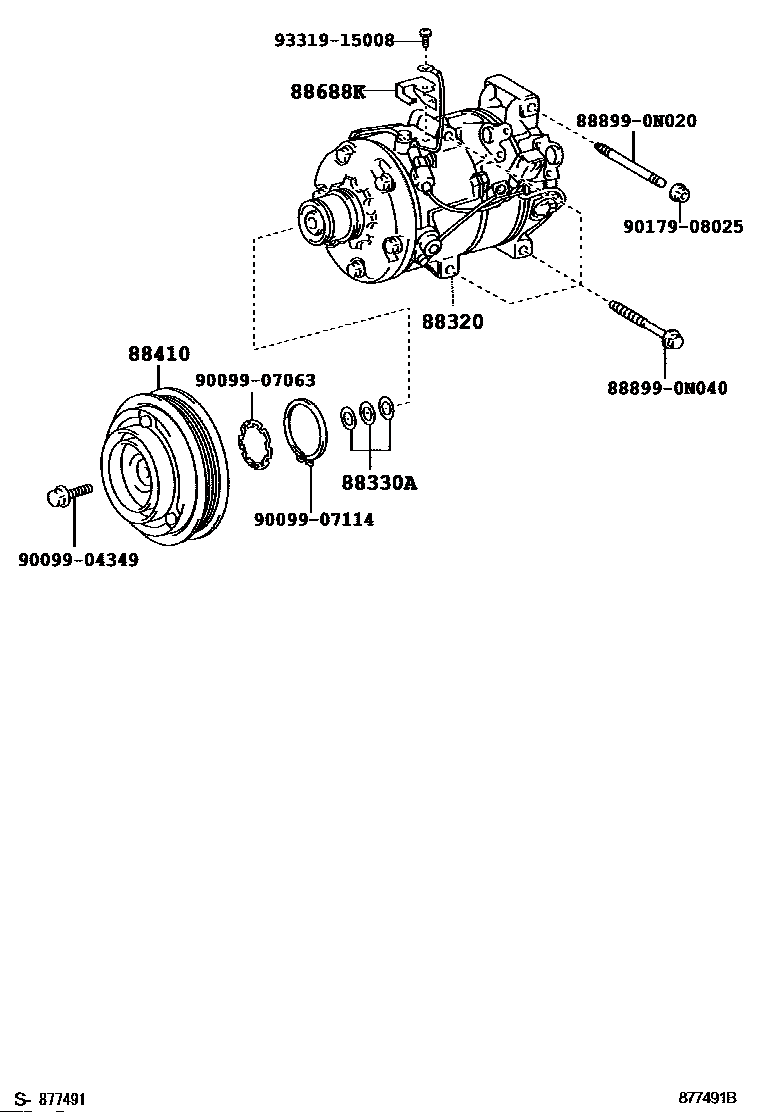 93319-15008
88688K
88899-0N020
90179-08025
88320
88899-0N040
88410
90099-07063
88330A
90099-07114
90099-04349
S- 877491
877491B