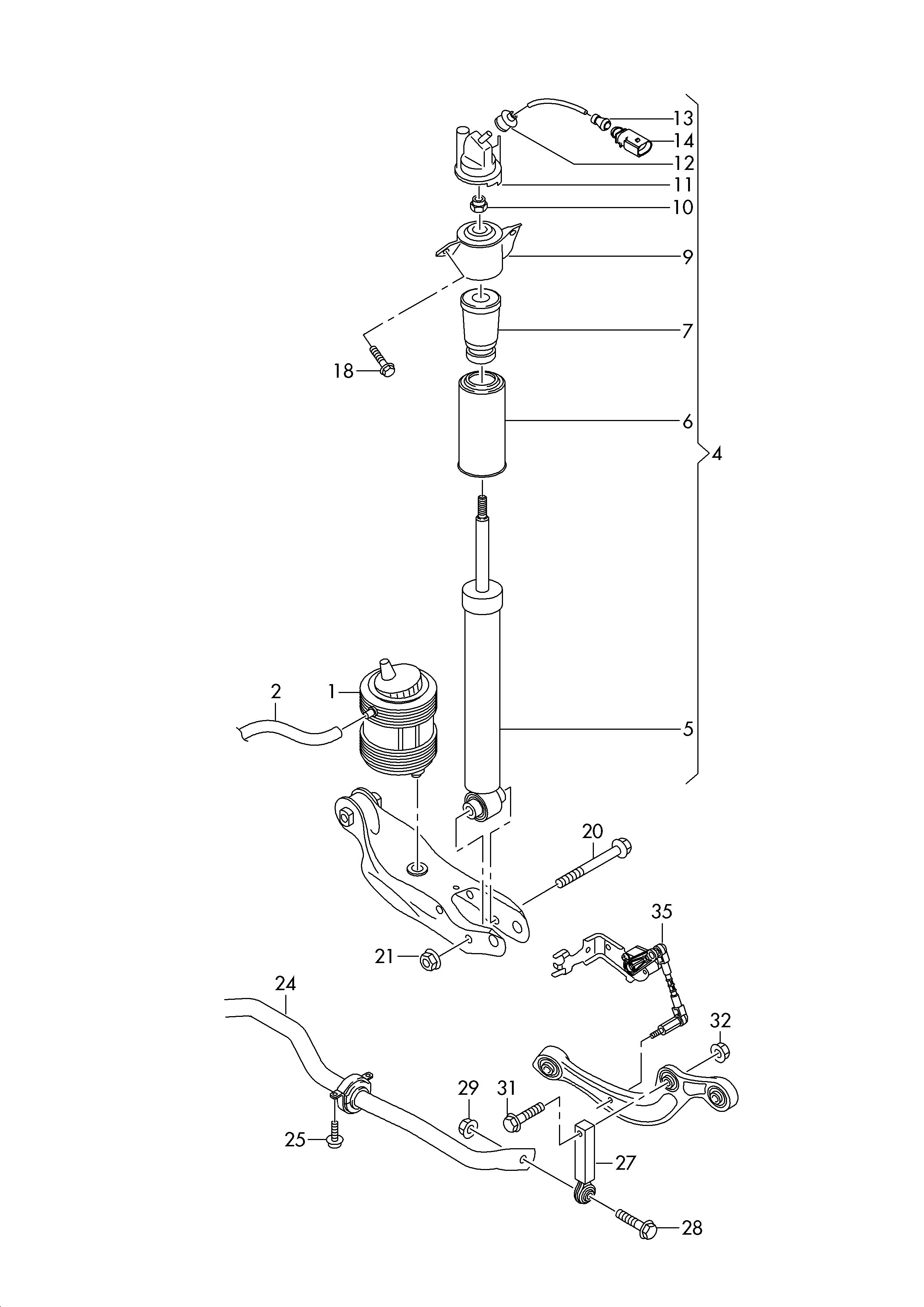 13
14
12
11
10
9
7
18
6
4
2
1
5
20
35
21
24
32
29
31
25
27
28