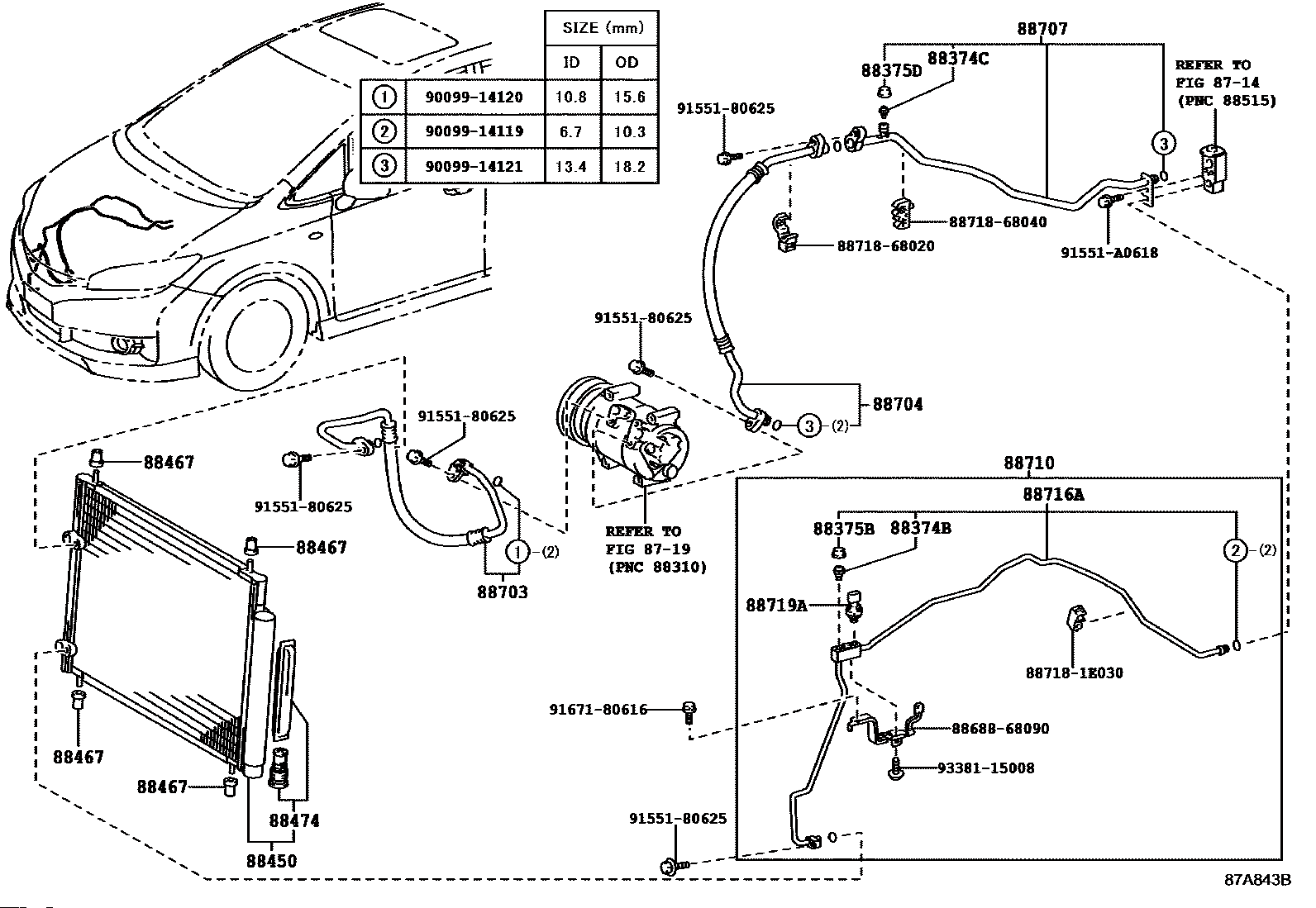 |  |  | SIZE (mm) |  |
|---|---|---|---|
|  |  | ID | OD |
| 1 | 90099-14120 | 10.8 | 15.6 |
| 2 | 90099-14119 | 6.7 | 10.3 |
| 3 | 90099-14121 | 13.4 | 18.2 |

88707
88375D
88374C
REFER TO FIG 87-14 (PNC 88515)
91551-80625
3
88718-68040
88718-68020
91551-A0618
91551-80625
88704
3 (2)
91551-80625
88467
91551-80625
88467
1 (2)
88703
REFER TO FIG 87-19 (PNC 88310)
88710
88716A
88375B
88374B
2 (2)
88719A
88718-1E030
91671-80616
88688-68090
93381-15008
88467
88467
88474
88450
91551-80625
87A843B