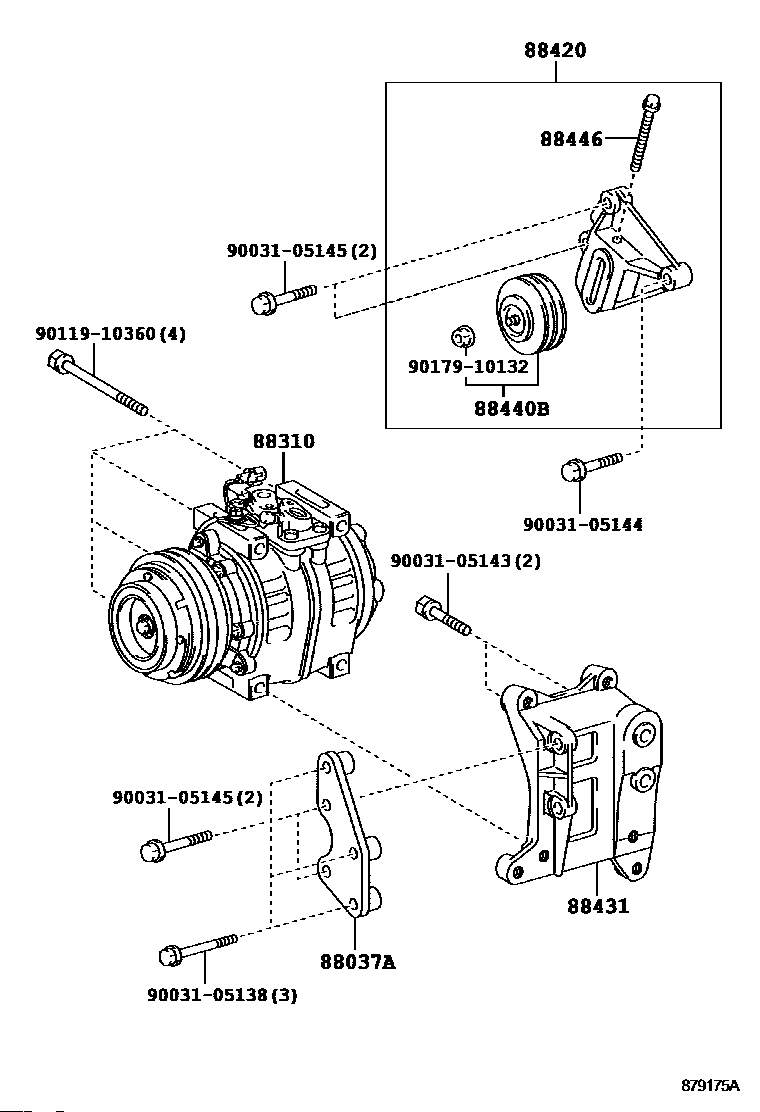 88420

88446

90031-05145 (2)

90119-10360 (4)

90179-10132

88440B

88310

90031-05144

90031-05143 (2)

90031-05145 (2)

88431

88037A

90031-05138 (3)

879175A