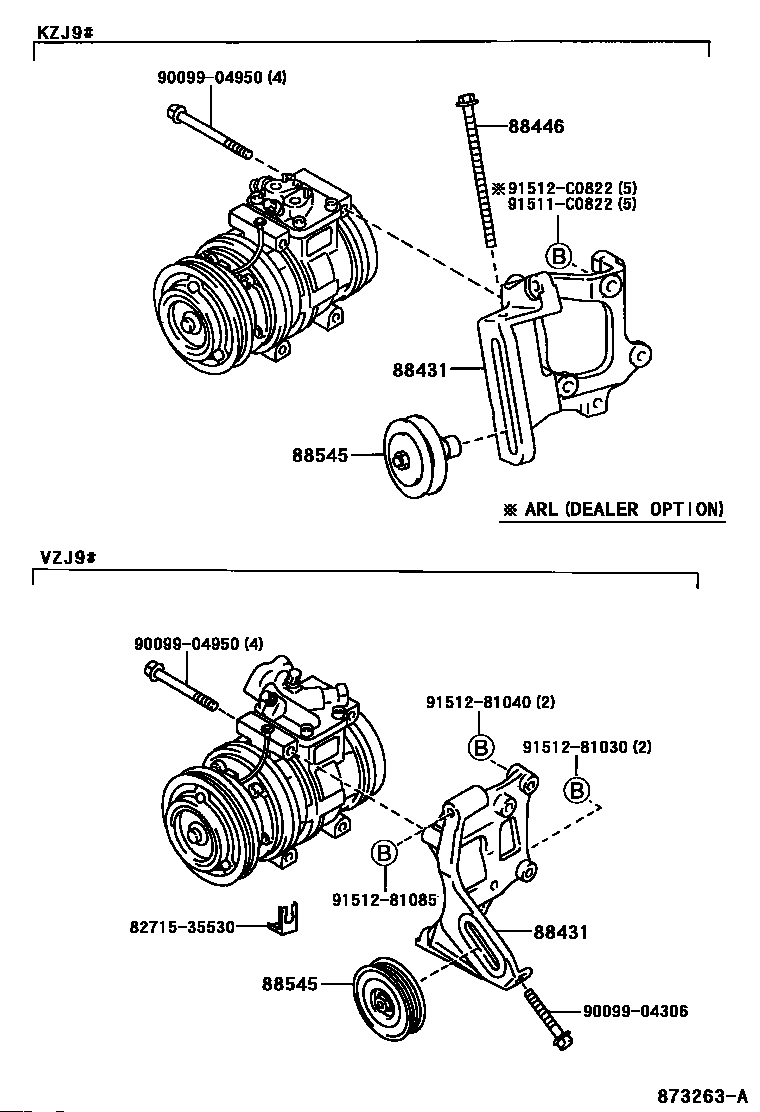 KZJ9#

90099-04950 (4)

88446

※91512-C0822 (5)
91511-C0822 (5)

B

88431

88545

※ ARL (DEALER OPTION)

VZJ9#

90099-04950 (4)

91512-81040 (2)

B

91512-81030 (2)

B

B

91512-81085

82715-35530

88431

88545

90099-04306

873263-A