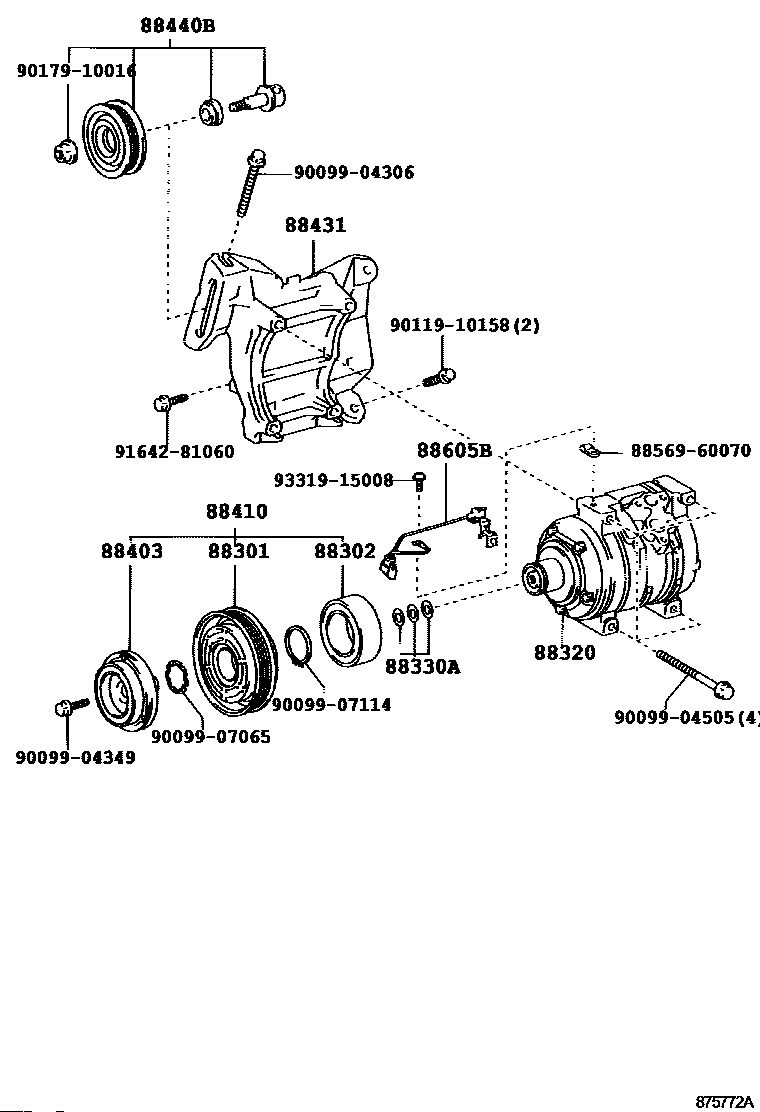 88440B
90179-10016
90099-04306
88431
90119-10158(2)
91642-81060
88605B
88569-60070
93319-15008
88410
88403
88301
88302
88330A
88320
90099-07114
90099-07065
90099-04349
90099-04505(4)
875772A