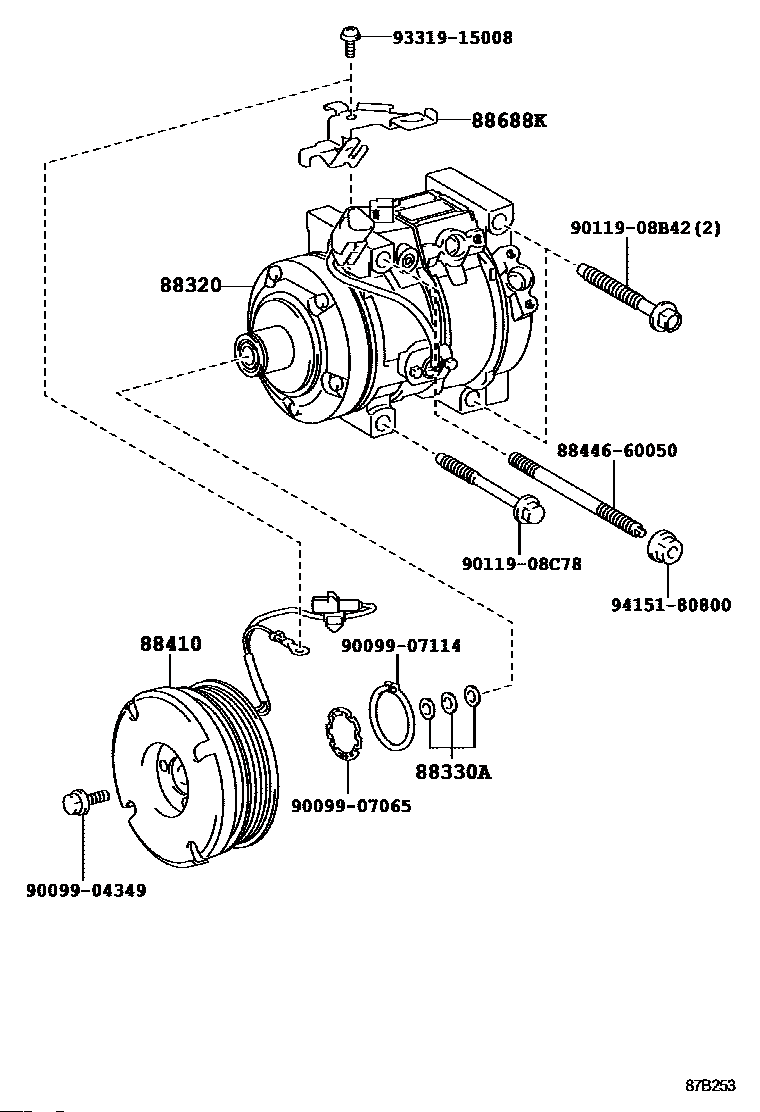 93319-15008

88688K

90119-08B42(2)

88320

88446-60050

90119-08C78

94151-80800

88410

90099-07114

88330A

90099-07065

90099-04349

87B253