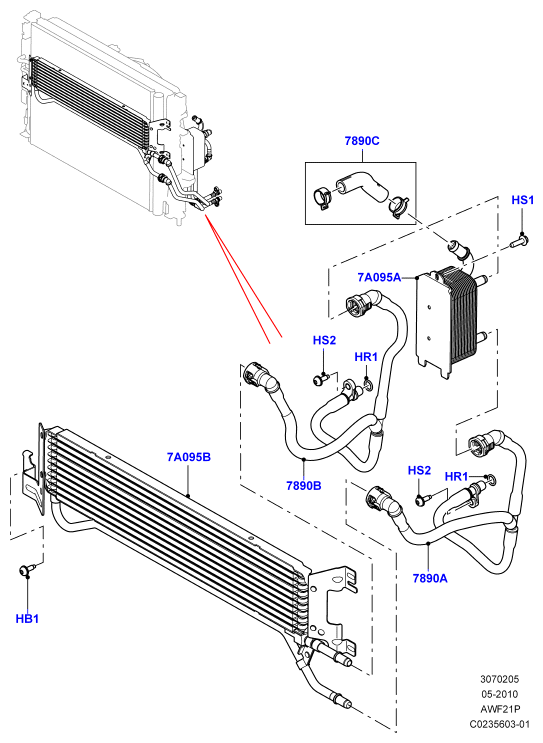 7890C

HS1

7A095A

HS2

HR1

7A095B

7890B

HS2

HR1

7890A

HB1

3070205
05-2010
AWF21P
C0235603-01