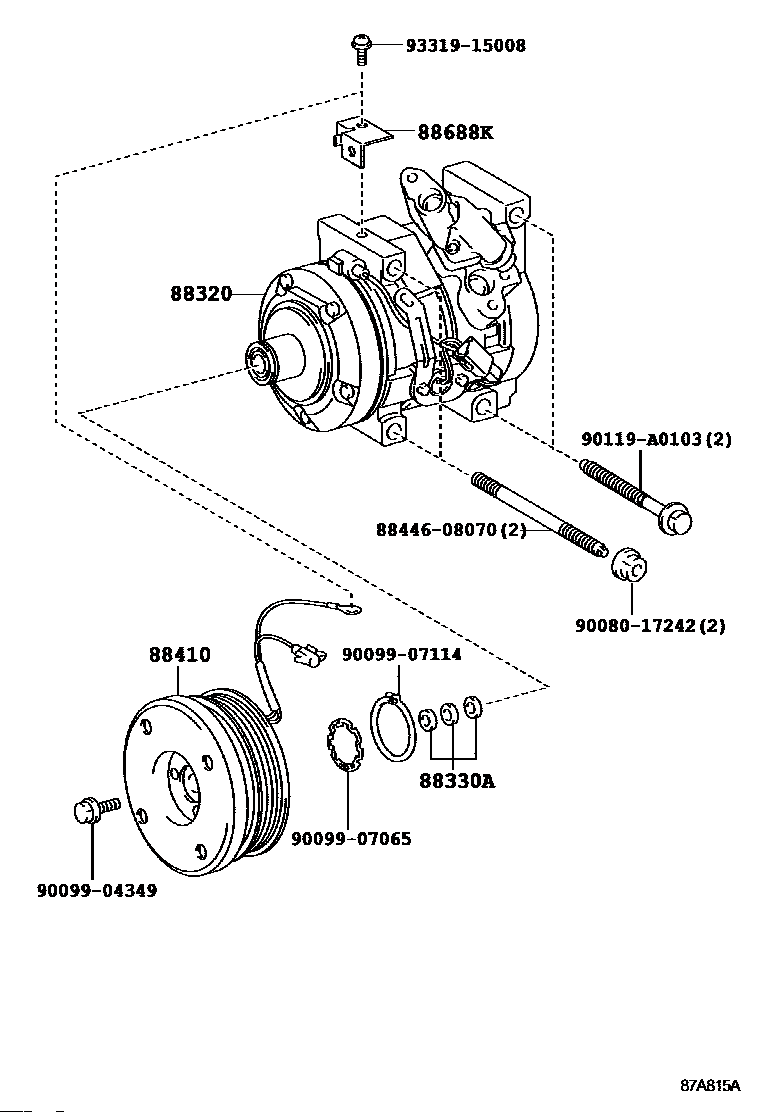 93319-15008
88688K
88320
90119-A0103(2)
88446-08070(2)
90080-17242(2)
88410
90099-07114
88330A
90099-07065
90099-04349
87A815A