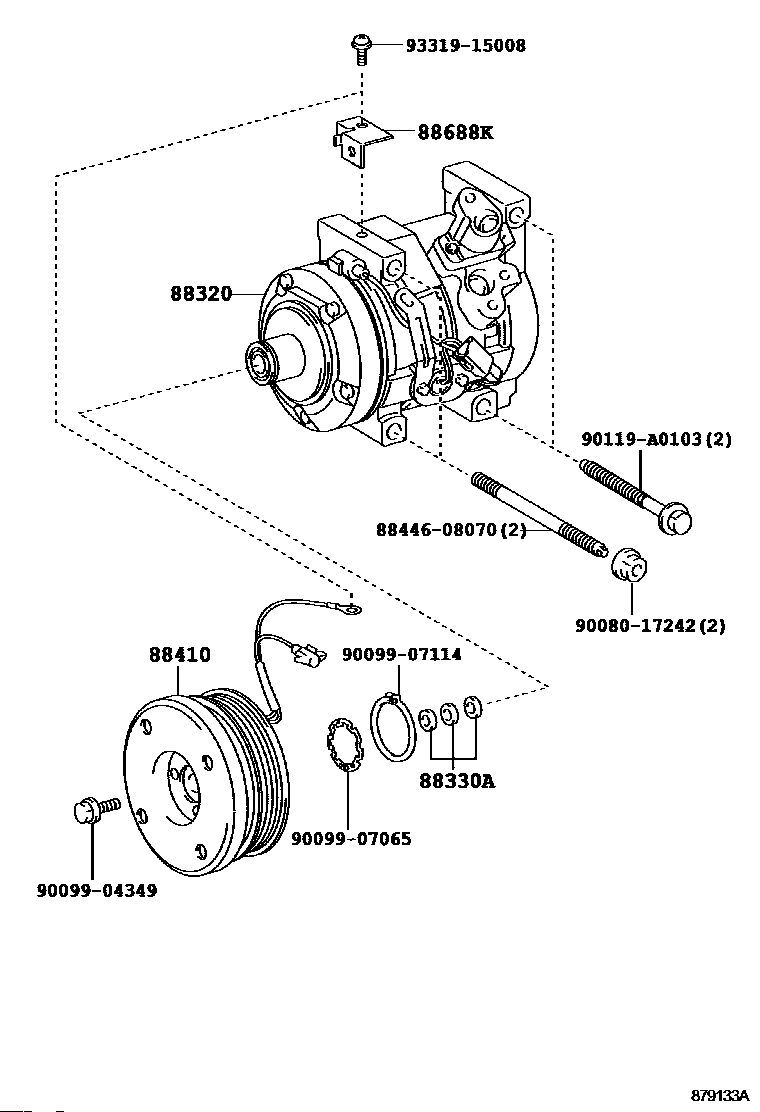 93319-15008
88688K
88320
90119-A0103(2)
88446-08070(2)
90080-17242(2)
88410
90099-07114
88330A
90099-07065
90099-04349
879133A