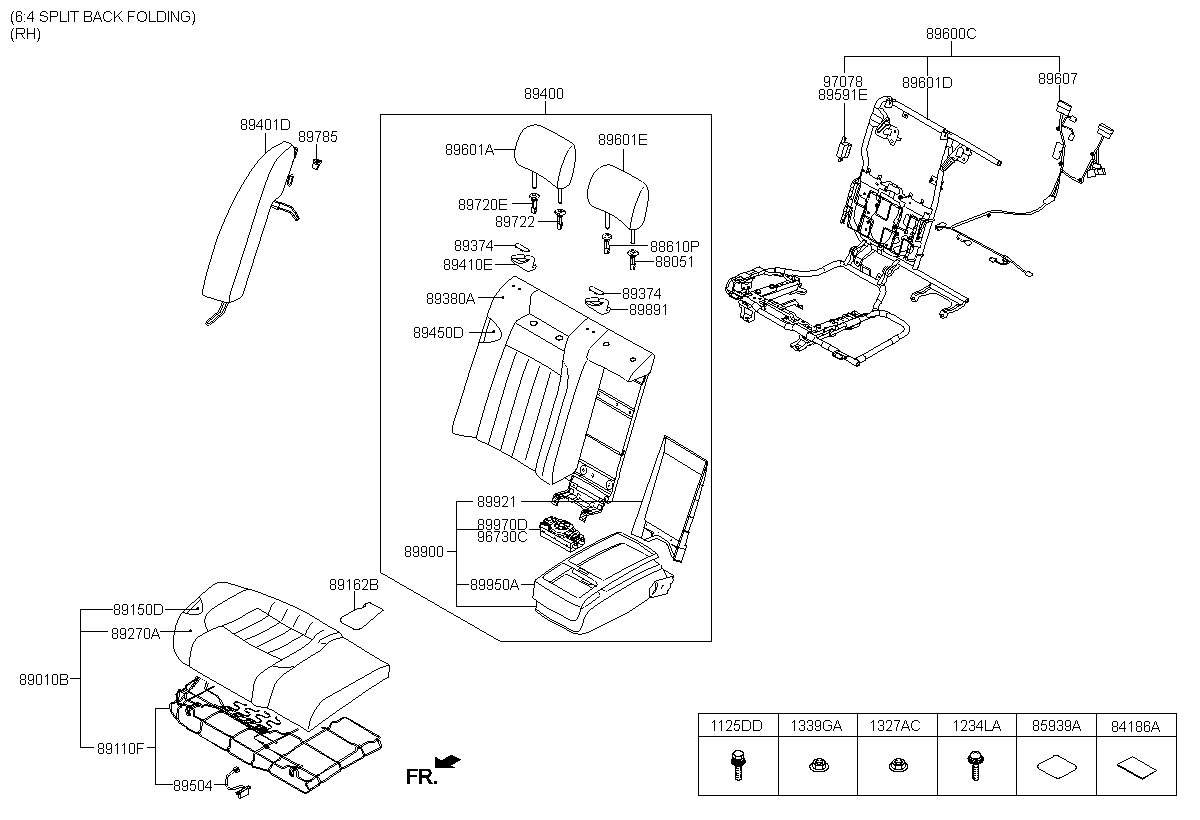 (6:4 SPLIT BACK FOLDING)
(RH)

89401D
89785

89400
89601A
89601E
89720E
89722
89374
89410E
88610P
88051
89380A
89374
89891
89450D
89921
89970D
96730C
89900
89950A

89600C
97078
89591E
89601D
89607

89162B
89150D
89270A
89010B
89110F
89504
FR.

| 1125DD | 1339GA | 1327AC | 1234LA | 85939A | 84186A |
|---|---|---|---|---|---|
| | | | | | |