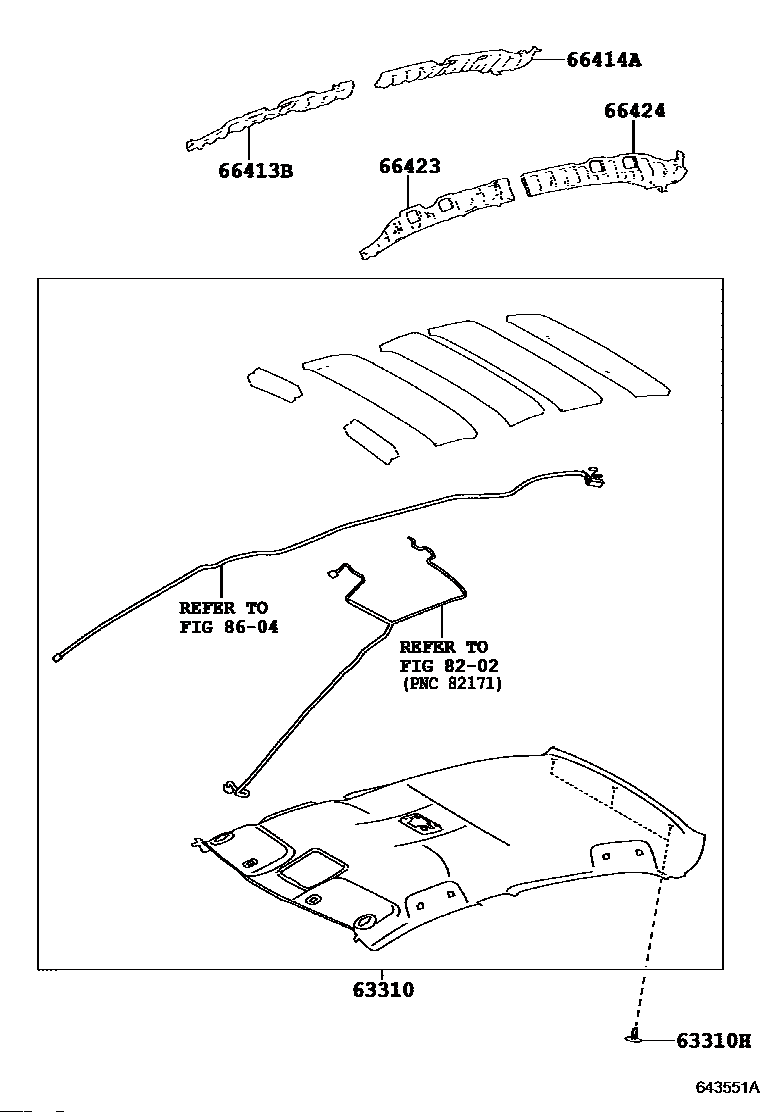 66414A
66424
66413B
66423
REFER TO
FIG 86-04
REFER TO
FIG 82-02
(PNC 82171)
63310
63310H
643551A