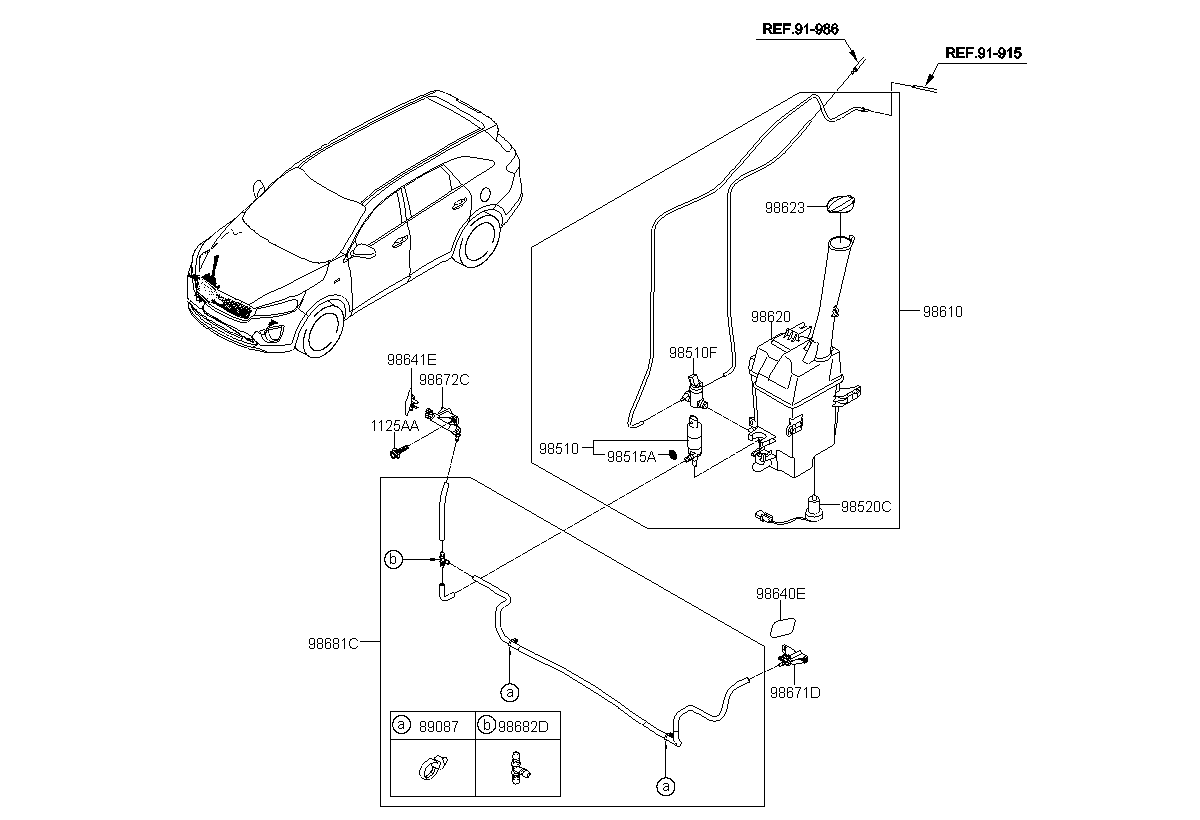 REF.91-986

REF.91-915

98623

98610

98620

98510F

98641E

98672C

1125AA

98510

98515A

98520C

b

98640E

98681C

98671D

a

| a 89087 | b 98682D |
|---|---|
| | |

a