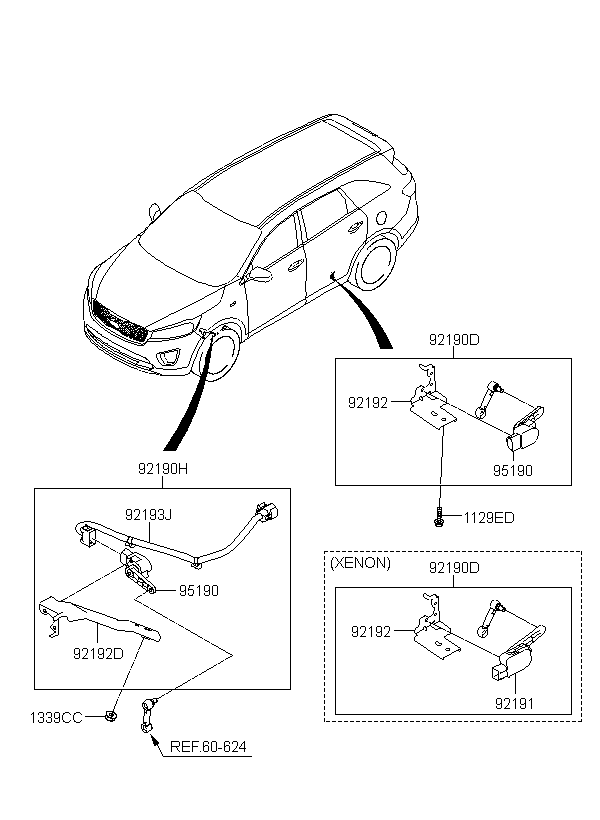 92190D
92192
95190
1129ED
92190H
92193J
95190
92192D
1339CC
REF.60-624
(XENON)
92190D
92192
92191