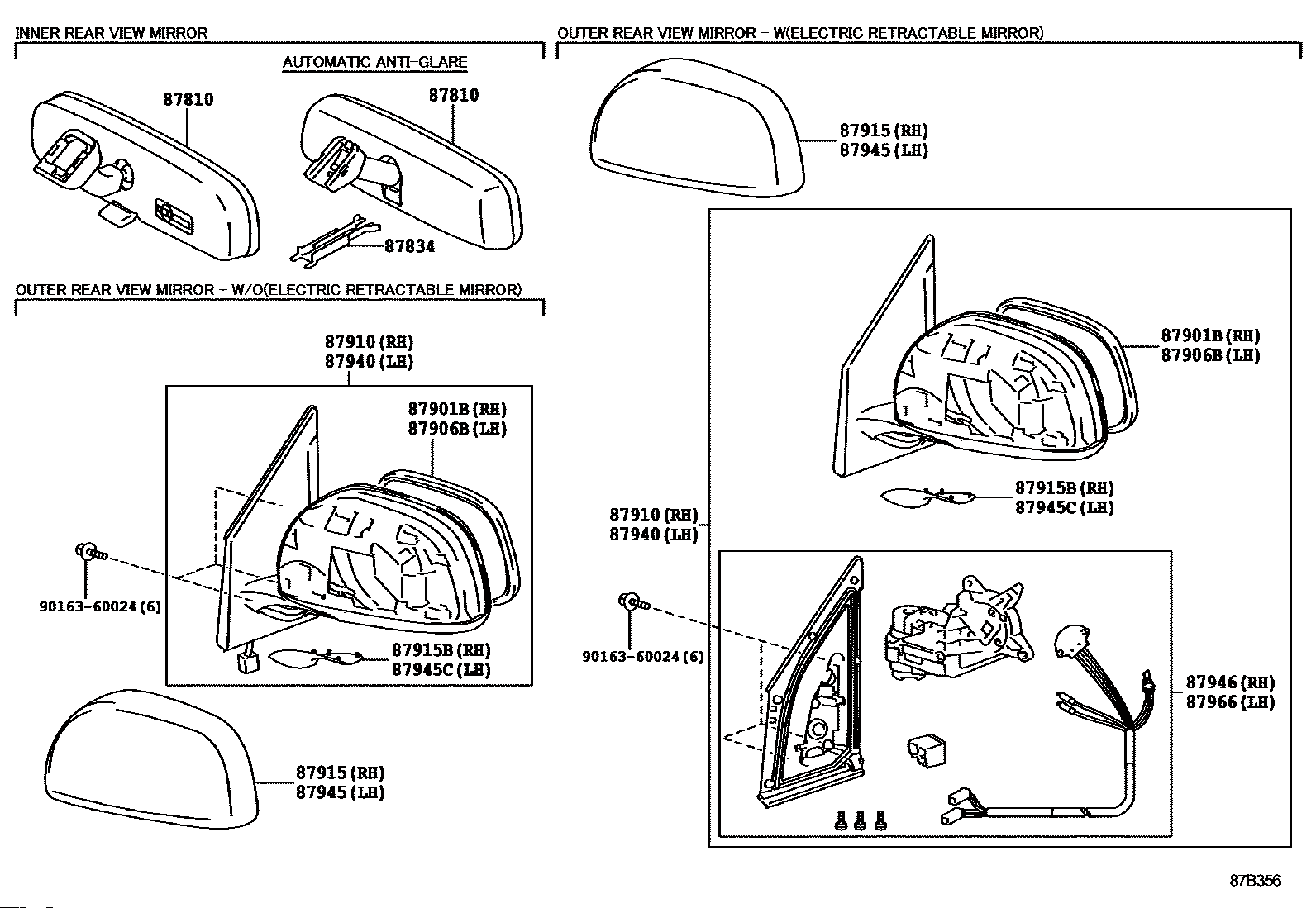 INNER REAR VIEW MIRROR

AUTOMATIC ANTI-GLARE

87810

87810

87834

OUTER REAR VIEW MIRROR - W/O(ELECTRIC RETRACTABLE MIRROR)

87910 (RH)
87940 (LH)

87901B (RH)
87906B (LH)

90163-60024 (6)

87915B (RH)
87945C (LH)

87915 (RH)
87945 (LH)

OUTER REAR VIEW MIRROR - W(ELECTRIC RETRACTABLE MIRROR)

87915 (RH)
87945 (LH)

87901B (RH)
87906B (LH)

87915B (RH)
87945C (LH)

87910 (RH)
87940 (LH)

90163-60024 (6)

87946 (RH)
87966 (LH)

87B356