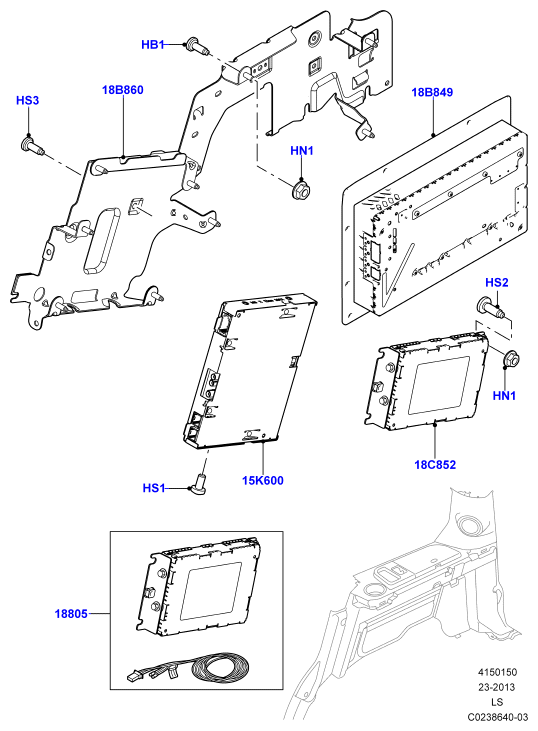 HB1
HS3
18B860
18B849
HN1
HS2
HN1
18C852
15K600
HS1
18805
4150150
23-2013
LS
C0238640-03