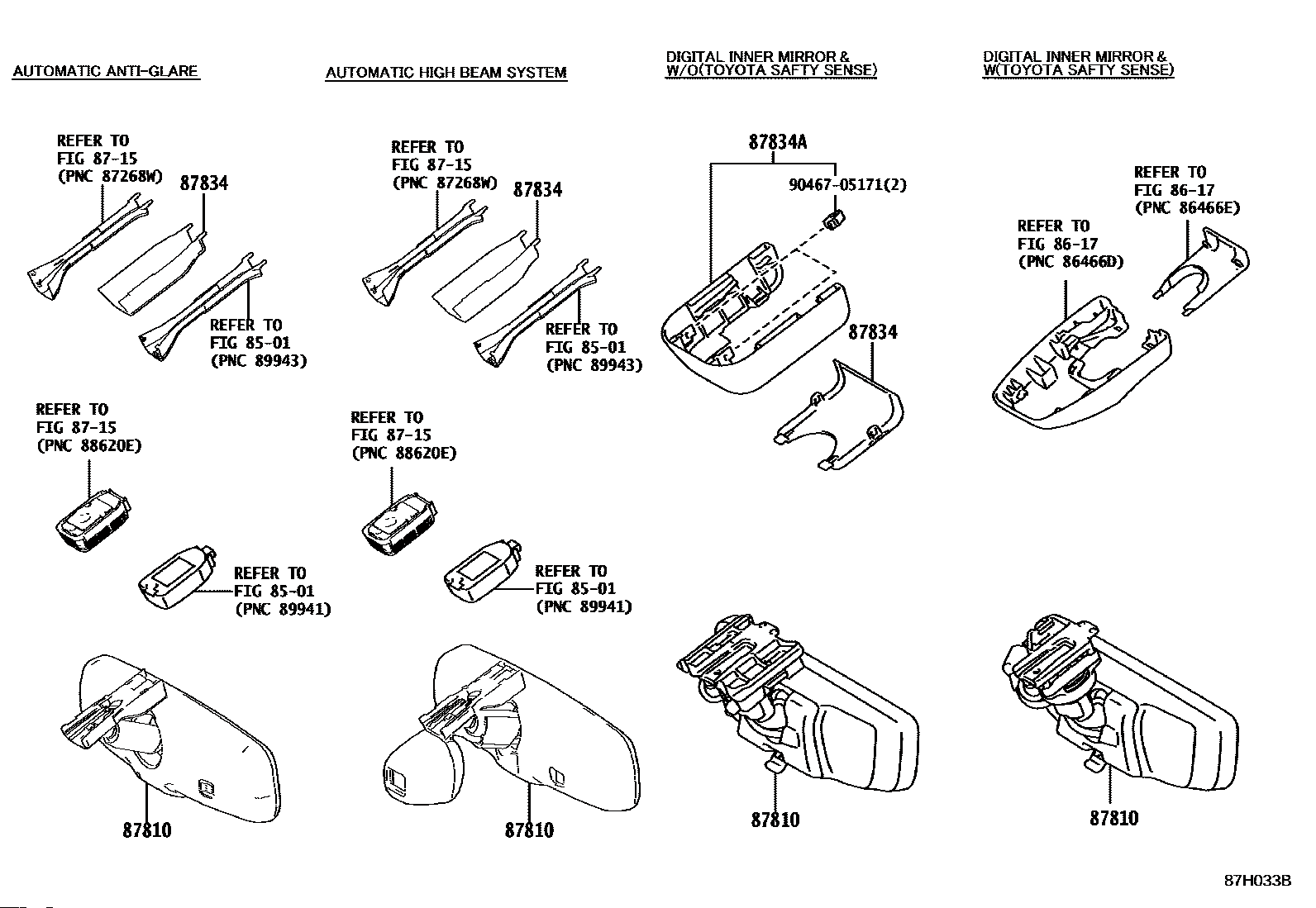 AUTOMATIC ANTI-GLARE

REFER TO
FIG 87-15
(PNC 87268W)

87834

REFER TO
FIG 85-01
(PNC 89943)

REFER TO
FIG 87-15
(PNC 88620E)

REFER TO
FIG 85-01
(PNC 89941)

87810

AUTOMATIC HIGH BEAM SYSTEM

REFER TO
FIG 87-15
(PNC 87268W)

87834

REFER TO
FIG 85-01
(PNC 89943)

REFER TO
FIG 87-15
(PNC 88620E)

REFER TO
FIG 85-01
(PNC 89941)

87810

DIGITAL INNER MIRROR &
W/O(TOYOTA SAFTY SENSE)

87834A

90467-05171(2)

87834

87810

DIGITAL INNER MIRROR &
W(TOYOTA SAFTY SENSE)

REFER TO
FIG 86-17
(PNC 86466E)

REFER TO
FIG 86-17
(PNC 86466D)

87810

87H033B