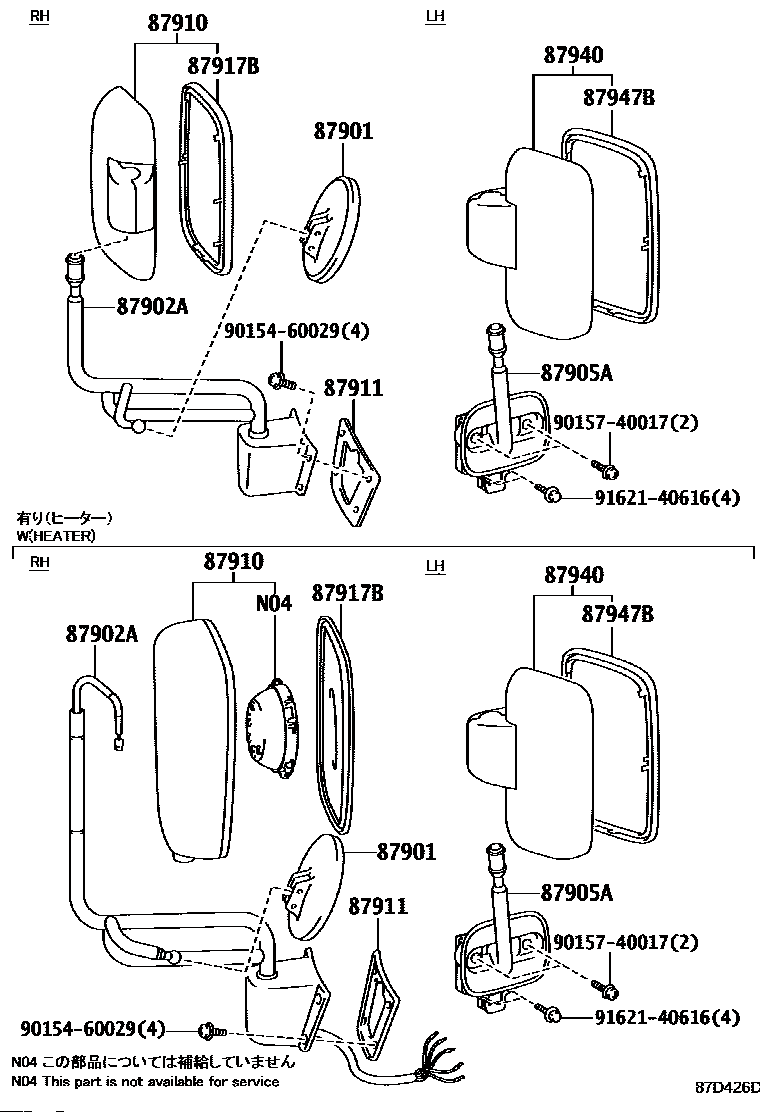 RH

87910
87917B
87901
87902A
90154-60029(4)
87911

LH

87940
87947B
87905A
90157-40017(2)
91621-40616(4)

有り(ヒーター)
W(HEATER)

RH

87910
N04
87917B
87902A
87901
87911
90154-60029(4)

LH

87940
87947B
87905A
90157-40017(2)
91621-40616(4)

N04 この部品については補給していません
N04 This part is not available for service

87D426D