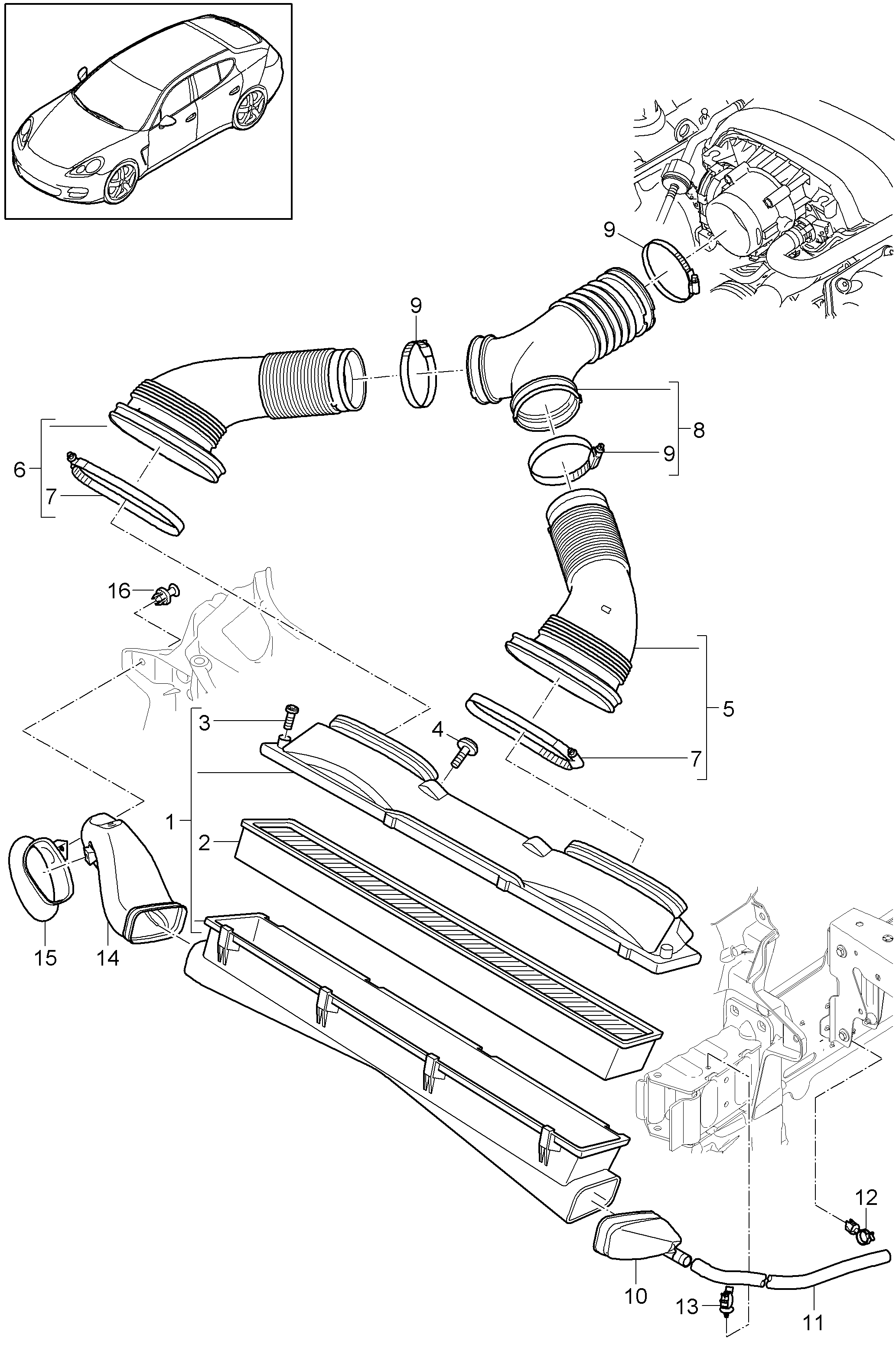 9
9
8
9
6
7
16
5
3
4
7
1
2
15
14
12
10
13
11