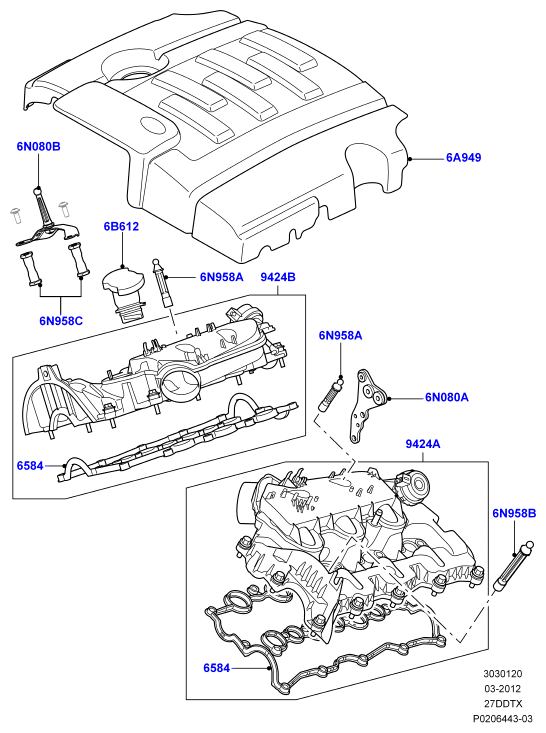 6N080B

6A949

6B612

6N958A

9424B

6N958C

6N958A

6N080A

6584

9424A

6N958B

6584

3030120
03-2012
27DDTX
P0206443-03