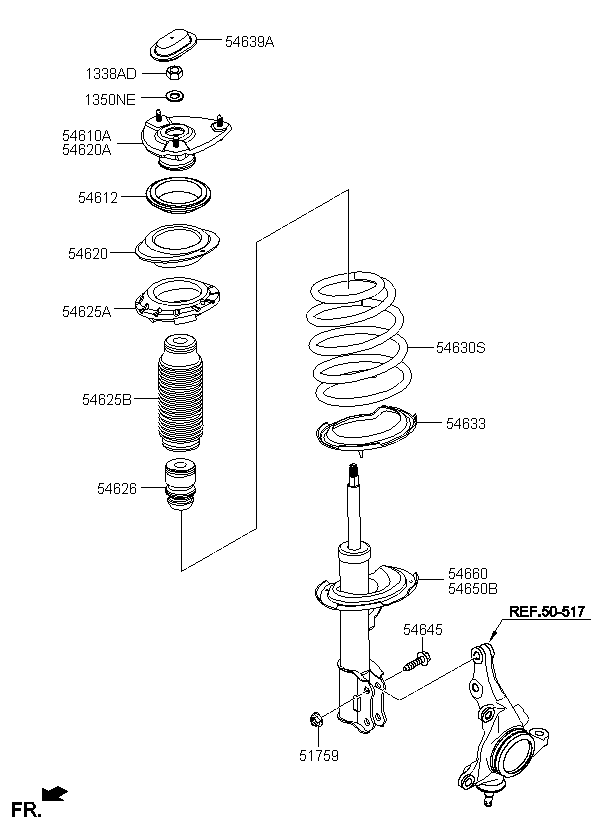 54639A
1338AD
1350NE
54610A
54620A
54612
54620
54625A
54625B
54626
54630S
54633
54660
54650B
54645
REF.50-517
51759
FR.