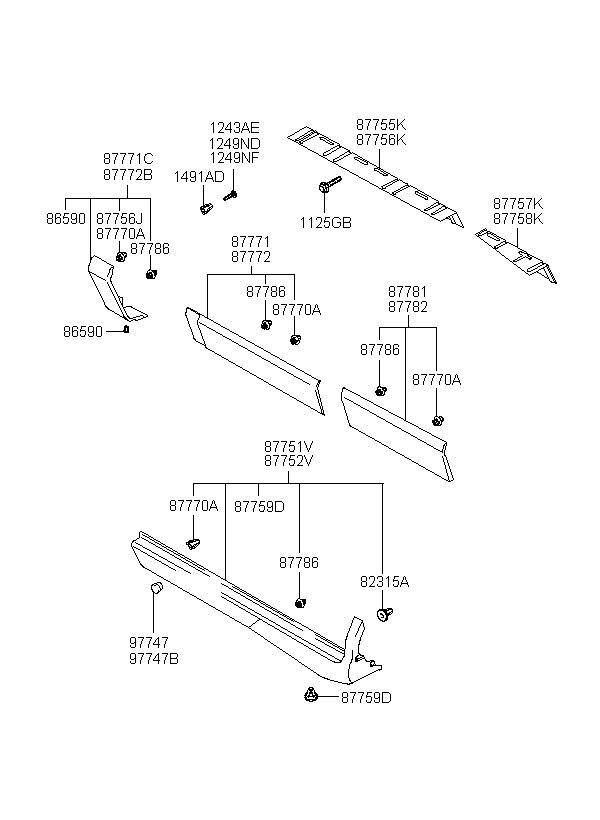 1243AE
1249ND
1249NF
1491AD

87755K
87756K

1125GB

87757K
87758K

87771C
87772B

86590
87756J
87770A
87786

86590

87771
87772

87786
87770A

87781
87782

87786
87770A

87751V
87752V

87770A
87759D

87786
82315A

97747
97747B

87759D