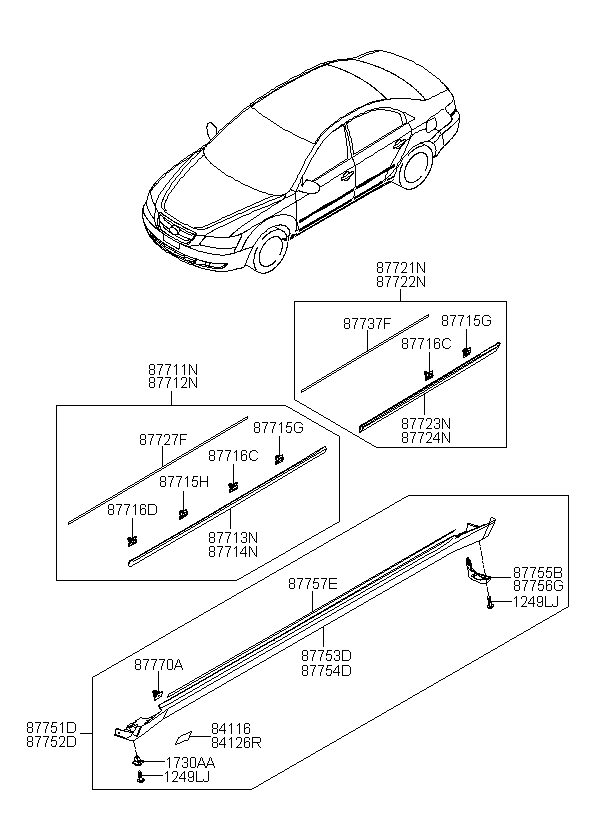 87721N
87722N

87737F
87715G
87716C
87723N
87724N

87711N
87712N

87727F
87715G
87716C
87715H
87716D
87713N
87714N

87757E
87755B
87756G
1249LJ
87753D
87754D
87770A
87751D
87752D
84116
84126R
1730AA
1249LJ