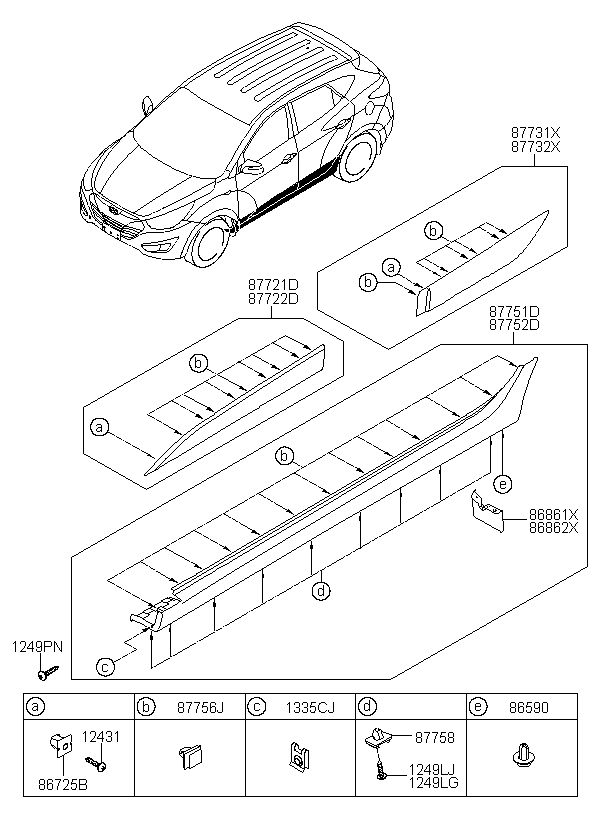 87731X
87732X

b
a
b

87721D
87722D

b
a

87751D
87752D

b
e
86861X
86862X
d
c

1249PN

| a | b 87756J | c 1335CJ | d | e 86590 |
|---|---|---|---|---|
| 12431 86725B | | | 87758 1249LJ 1249LG | |