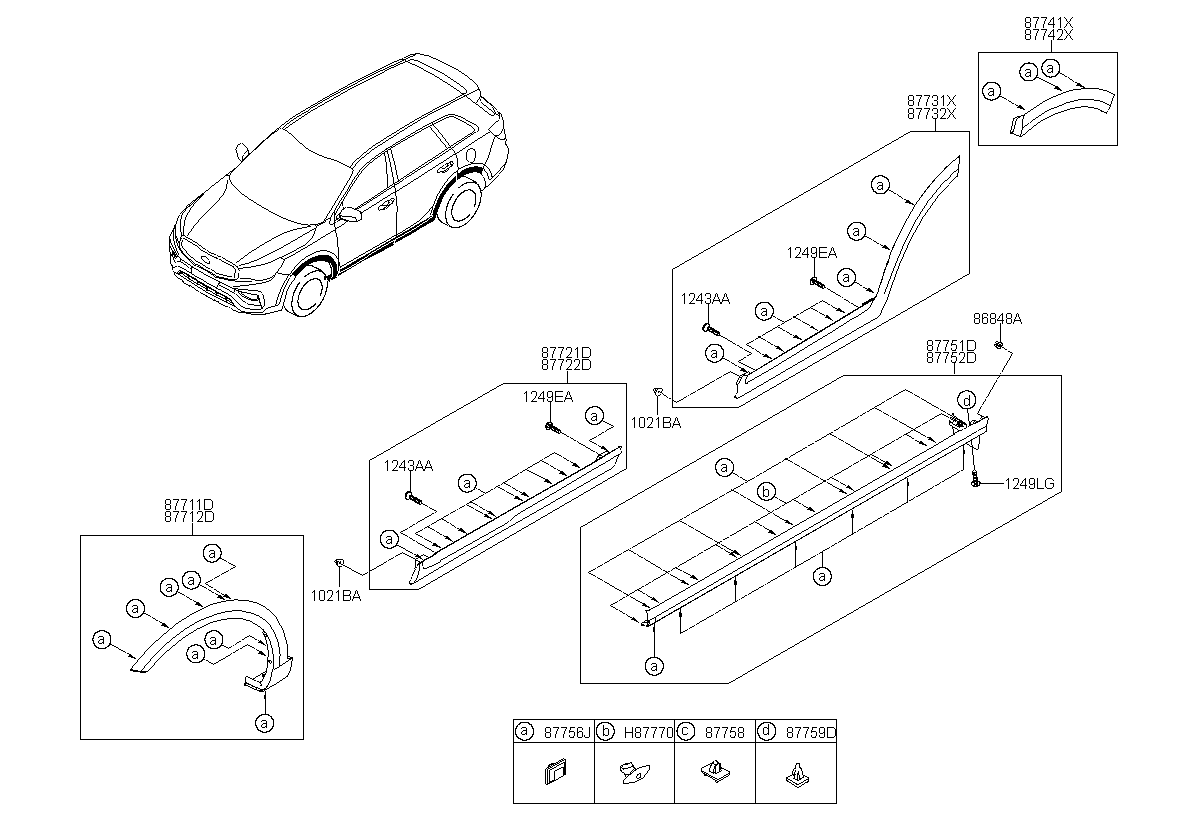 87741X
87742X
a
a
a

87731X
87732X
a
a
1249EA
a
1243AA
a
a
1021BA

86848A
87751D
87752D
d
a
b
1249LG
a
a

87721D
87722D
1249EA
a
1243AA
a
a
1021BA

87711D
87712D
a
a
a
a
a
a
a
a

| a 87756J | b H87770 | c 87758 | d 87759D |
|---|---|---|---|
| | | | |