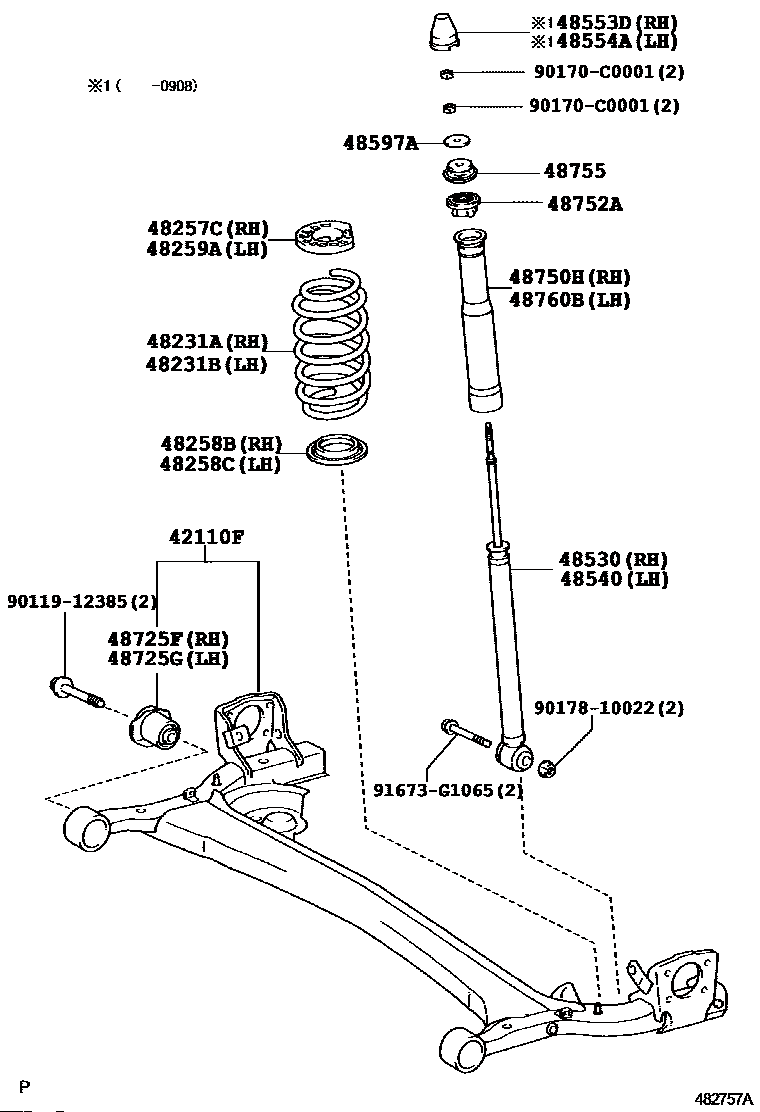 ※1 (  -0908)

※1 48553D (RH)
※1 48554A (LH)

90170-C0001 (2)

90170-C0001 (2)

48597A

48755

48752A

48257C (RH)
48259A (LH)

48750H (RH)
48760B (LH)

48231A (RH)
48231B (LH)

48258B (RH)
48258C (LH)

42110F

48530 (RH)
48540 (LH)

90119-12385 (2)

48725F (RH)
48725G (LH)

90178-10022 (2)

91673-G1065 (2)

P

482757A