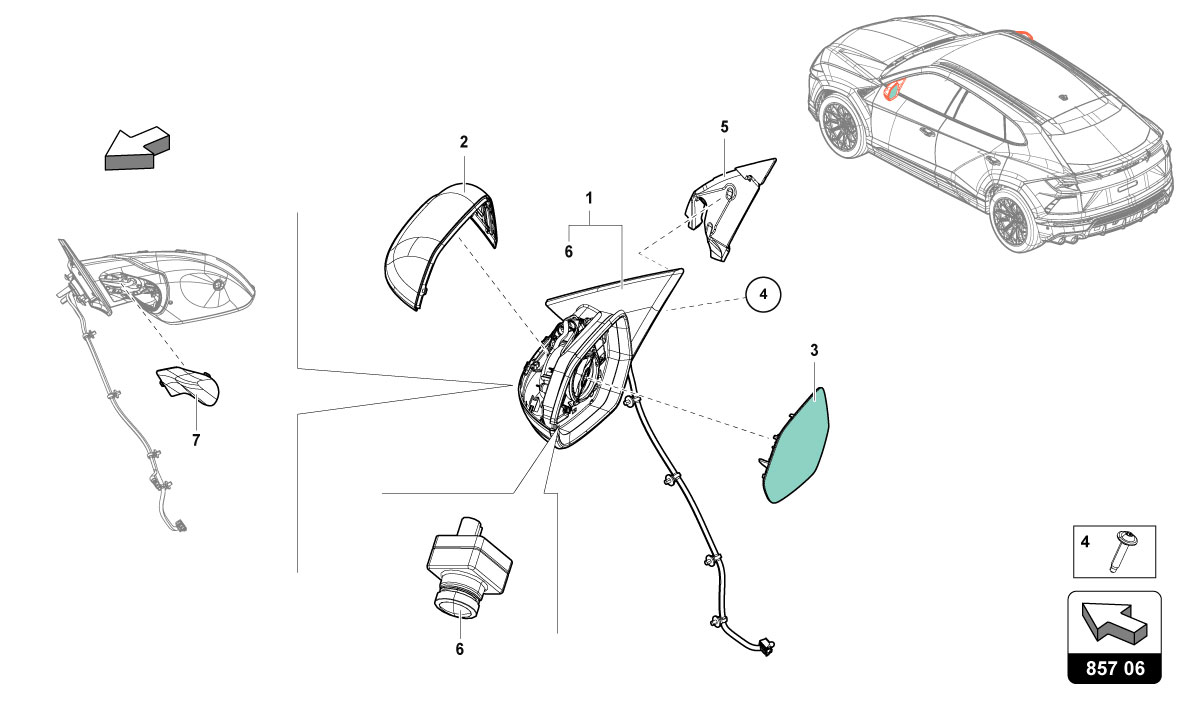 2
5
1
6
4
3
7
6
4
857 06