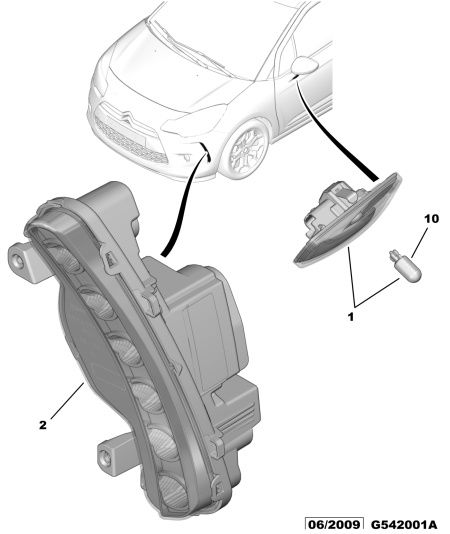 10

1

2

06/2009 G542001A