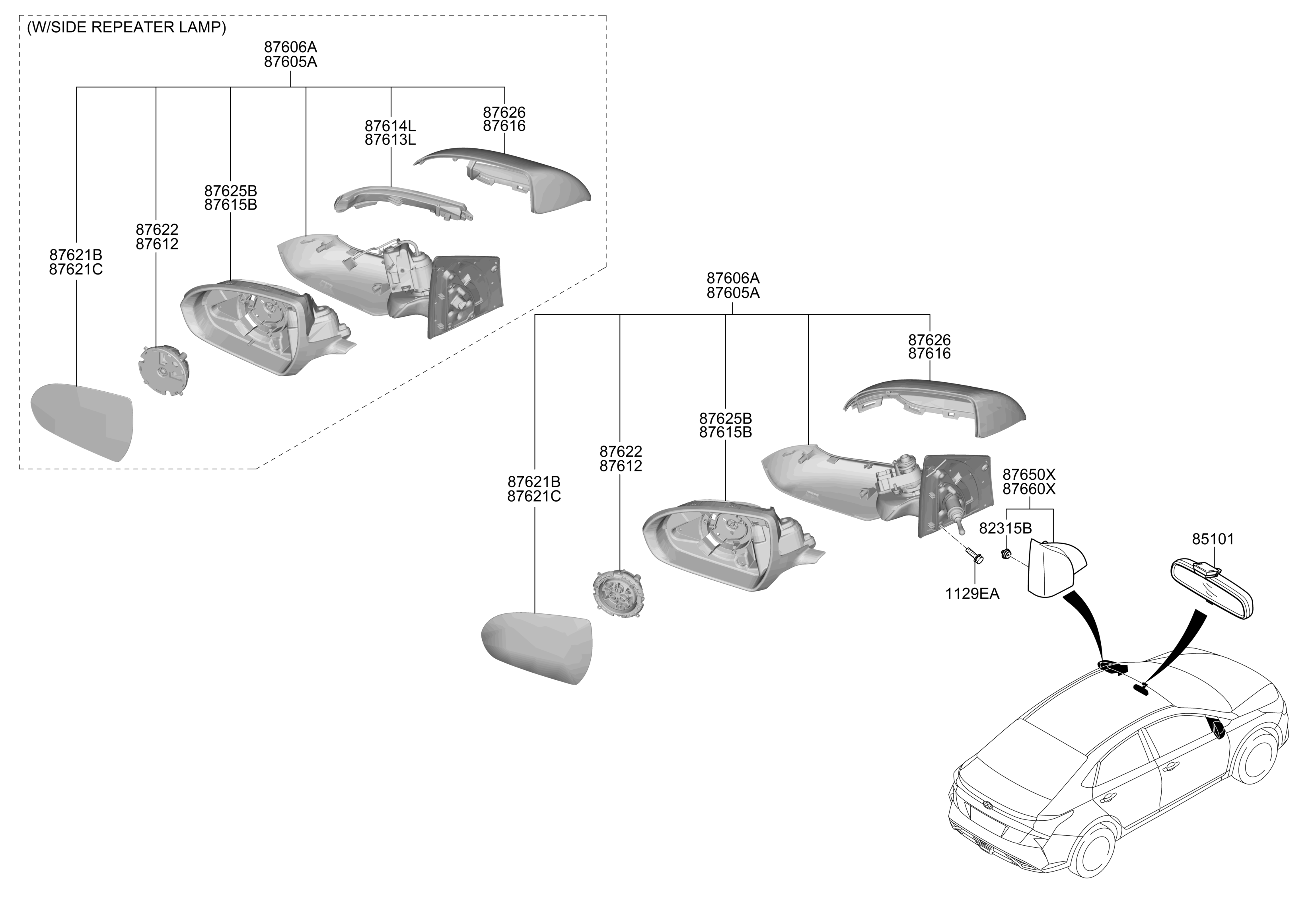 (W/SIDE REPEATER LAMP)
87606A
87605A
87626
87616
87614L
87613L
87625B
87615B
87622
87612
87621B
87621C

87606A
87605A
87626
87616
87625B
87615B
87622
87612
87621B
87621C
87650X
87660X
82315B
85101
1129EA