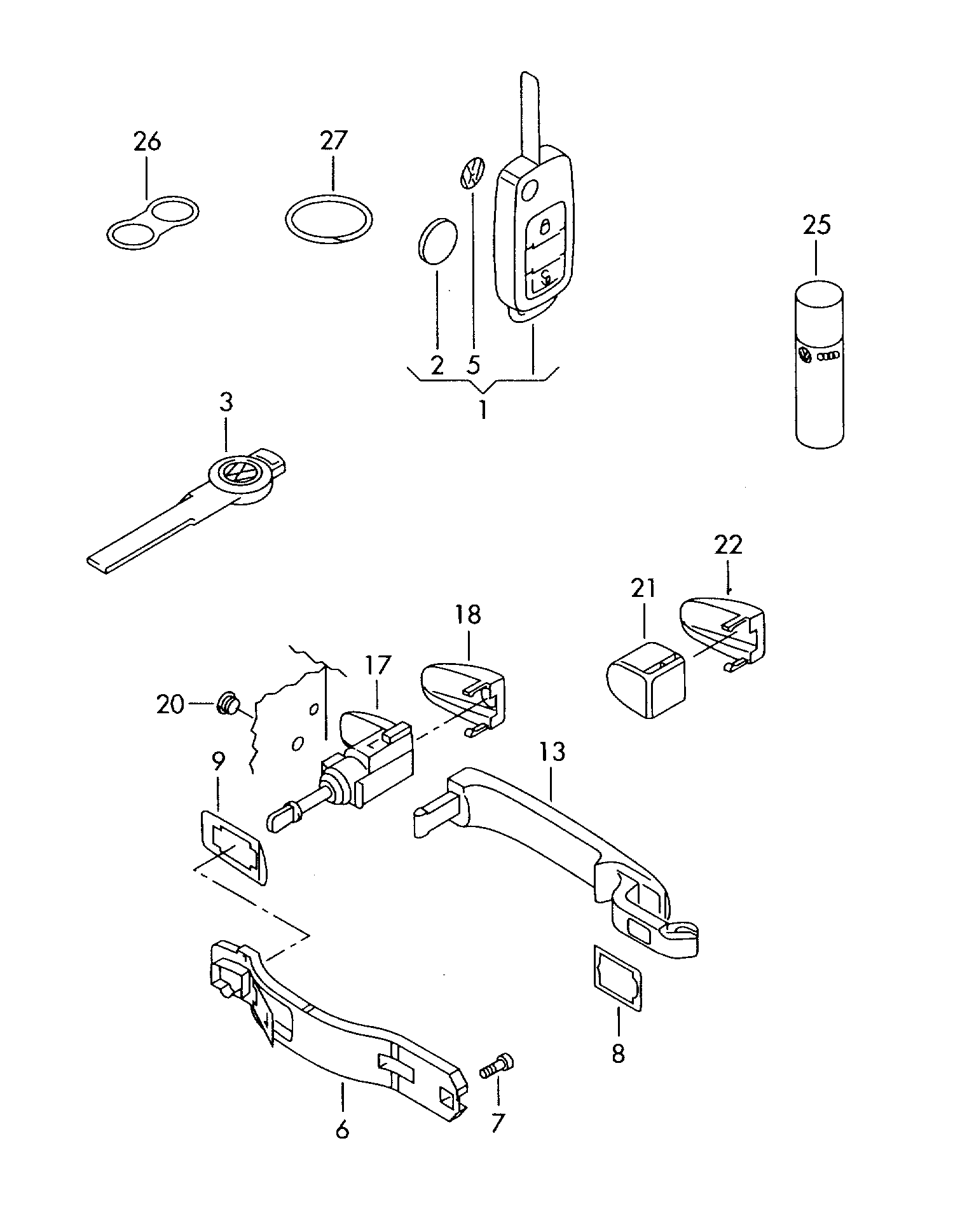 26
27
25
2
5
1
3
22
21
18
17
20
9
13
8
6
7