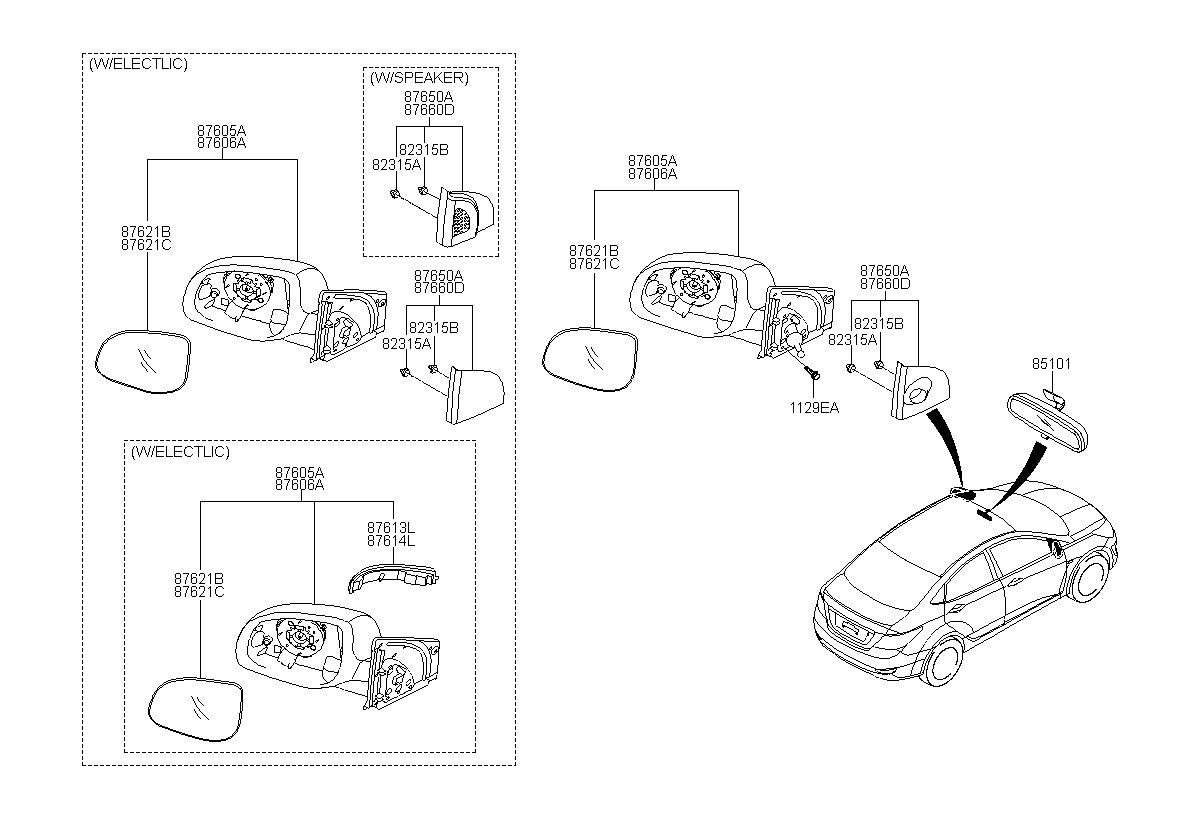 (W/ELECTLIC)

(W/SPEAKER)
87650A
87660D
82315B
82315A

87605A
87606A

87621B
87621C

87650A
87660D
82315B
82315A

(W/ELECTLIC)
87605A
87606A
87613L
87614L
87621B
87621C

87605A
87606A
87621B
87621C
87650A
87660D
82315B
82315A
1129EA
85101