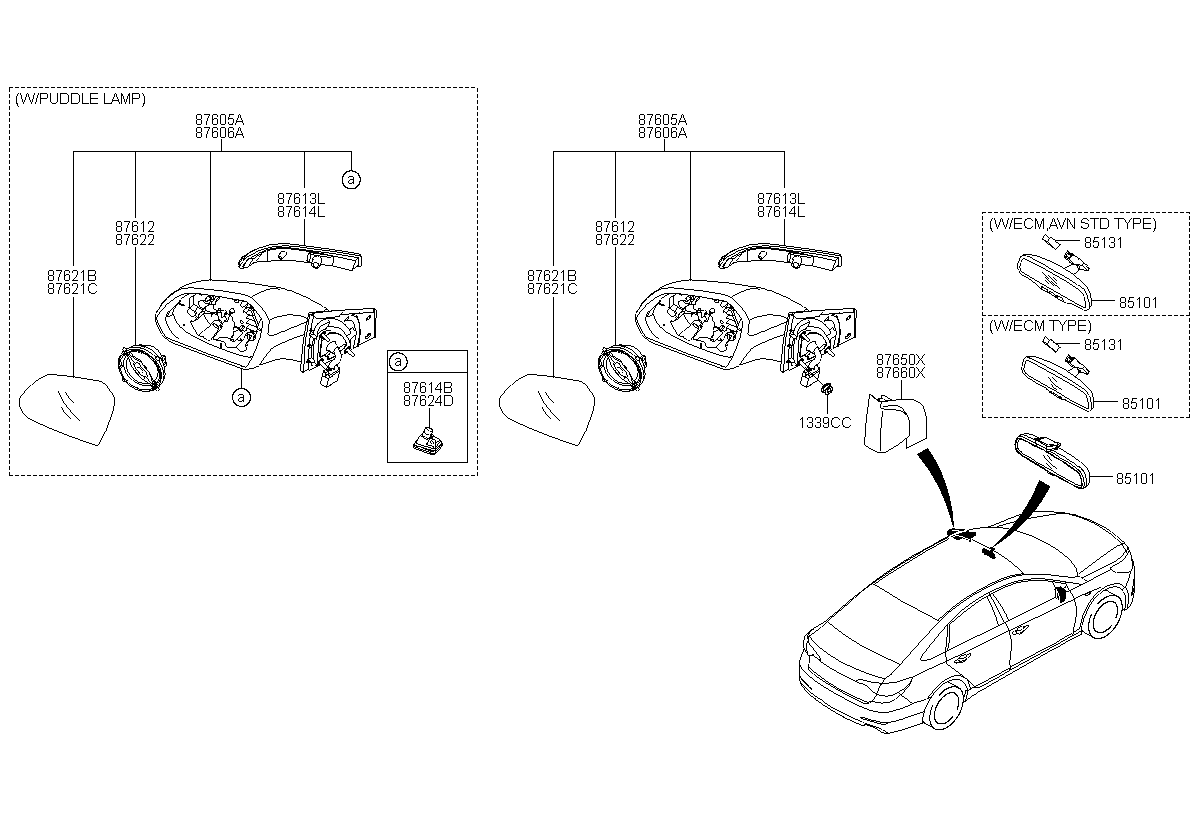 (W/PUDDLE LAMP)
87605A
87606A
a
87613L
87614L
87612
87622
87621B
87621C
a
a
87614B
87624D

87605A
87606A
87613L
87614L
87612
87622
87621B
87621C
87650X
87660X
1339CC

(W/ECM,AVN STD TYPE)
85131
85101
(W/ECM TYPE)
85131
85101
85101