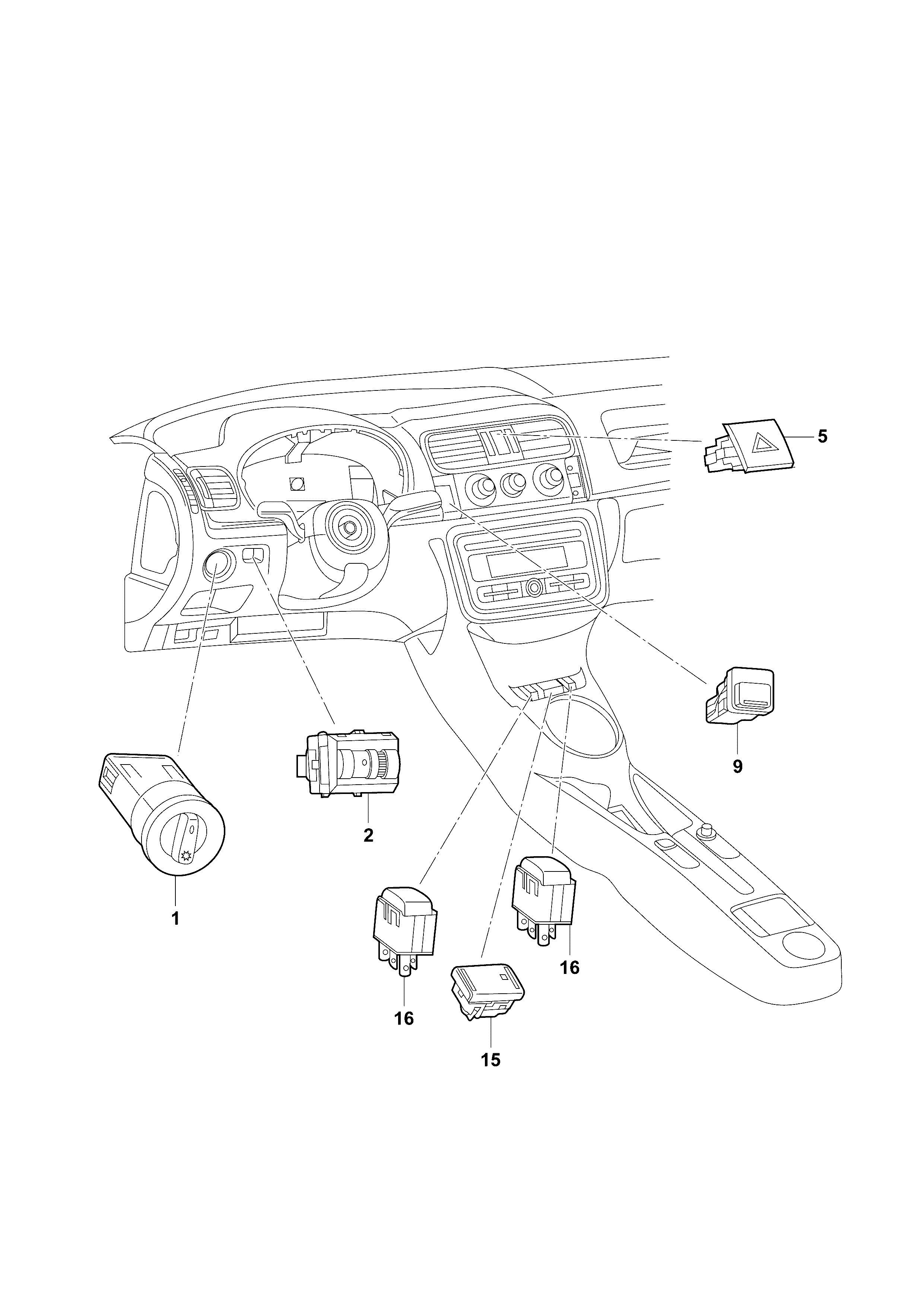 5

9

2

1

16

16

15