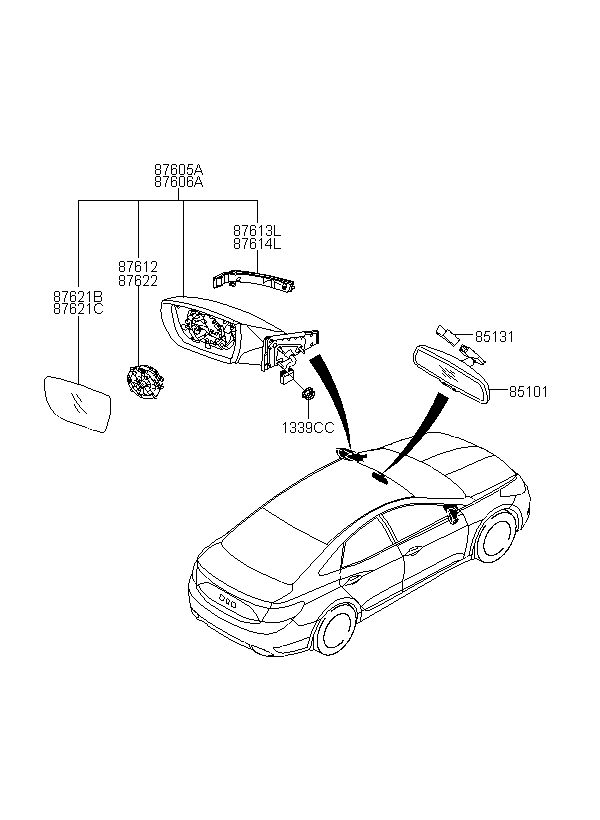 87605A
87606A

87613L
87614L

87612
87622

87621B
87621C

85131

85101

1339CC