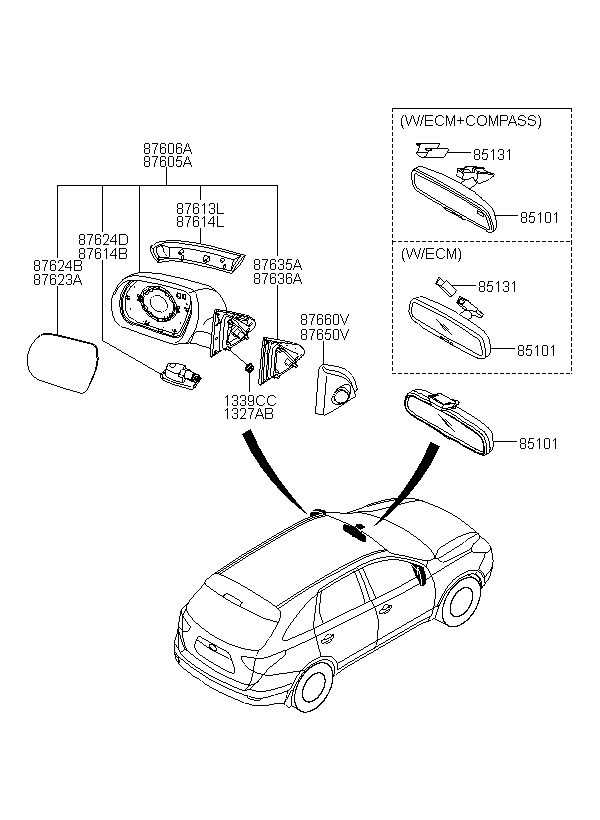 87606A
87605A

87613L
87614L

87624D
87614B

87624B
87623A

87635A
87636A

87660V
87650V

1339CC
1327AB

(W/ECM+COMPASS)
85131
85101

(W/ECM)
85131
85101

85101