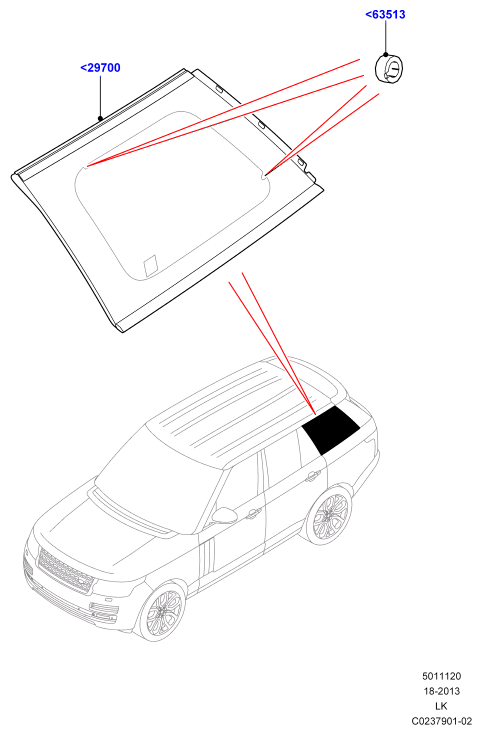 <63513
<29700

5011120
18-2013
LK
C0237901-02